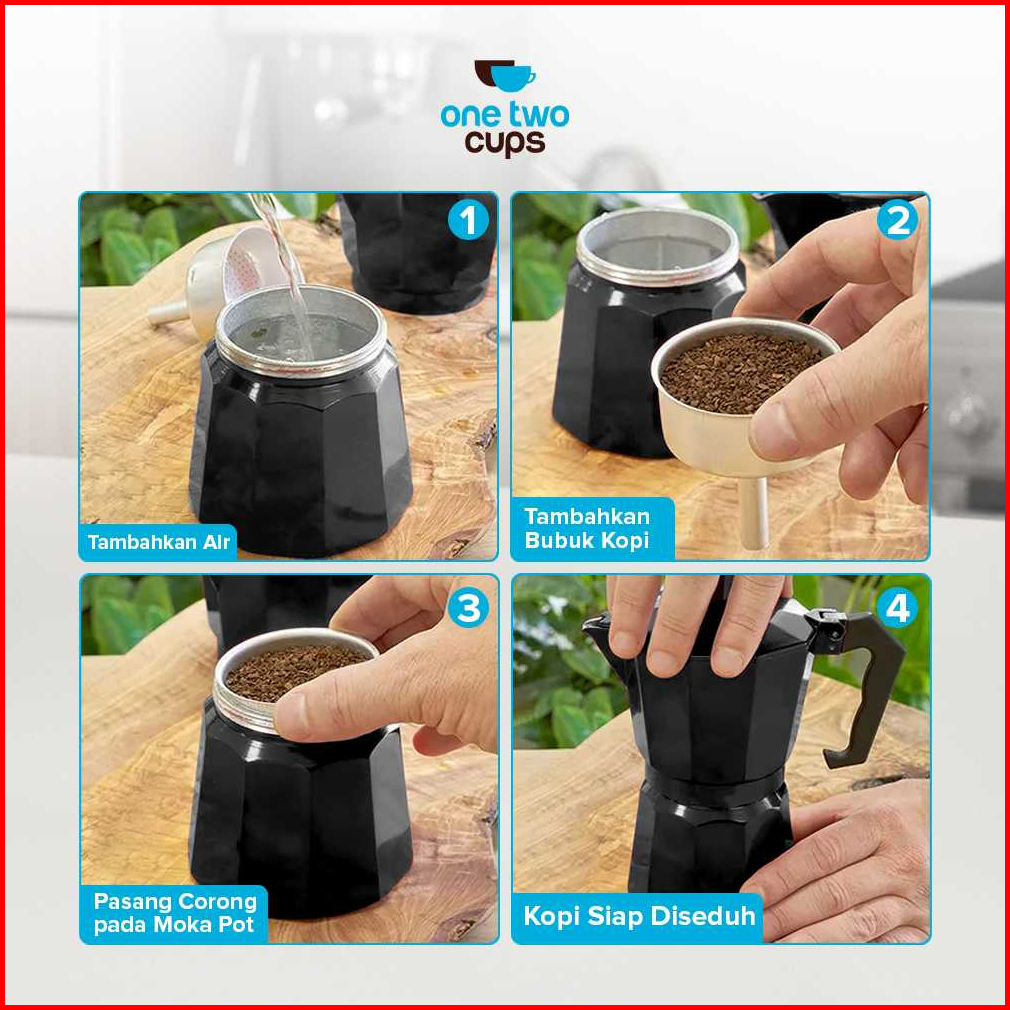 one two cups

1
Tambahkan Air

2
Tambahkan Bubuk Kopi

3
Pasang Corong pada Moka Pot

4
Kopi Siap Diseduh