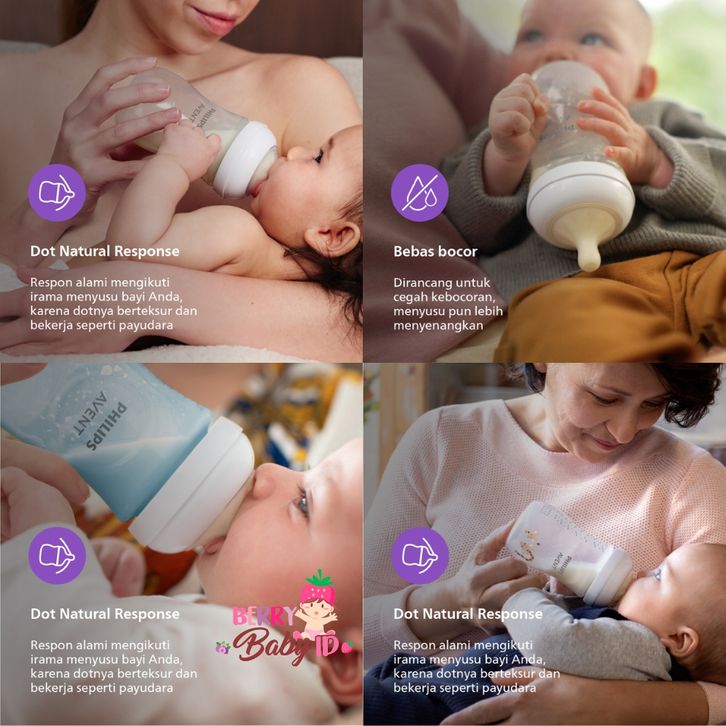 PHILIPS AVENT

Dot Natural Response

Respon alami mengikuti irama menyusu bayi Anda, karena dotnya berteksur dan bekerja seperti payudara

Bebas bocor

Dirancang untuk cegah kebocoran, menyusu pun lebih menyenangkan

PHILIPS AVENT

Dot Natural Response

Respon alami mengikuti irama menyusu bayi Anda, karena dotnya berteksur dan bekerja seperti payudara

BERRY Baby ID

PHILIPS AVENT

Dot Natural Response

Respon alami mengikuti irama menyusu bayi Anda, karena dotnya berteksur dan bekerja seperti payudara