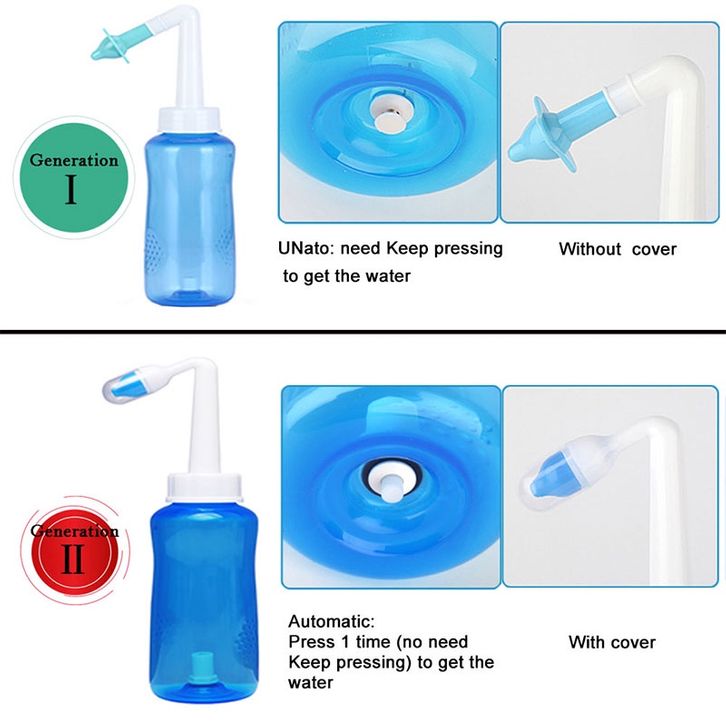 Generation
I

UNato: need Keep pressing to get the water

Without cover

Generation
II

Automatic:
Press 1 time (no need Keep pressing) to get the water

With cover