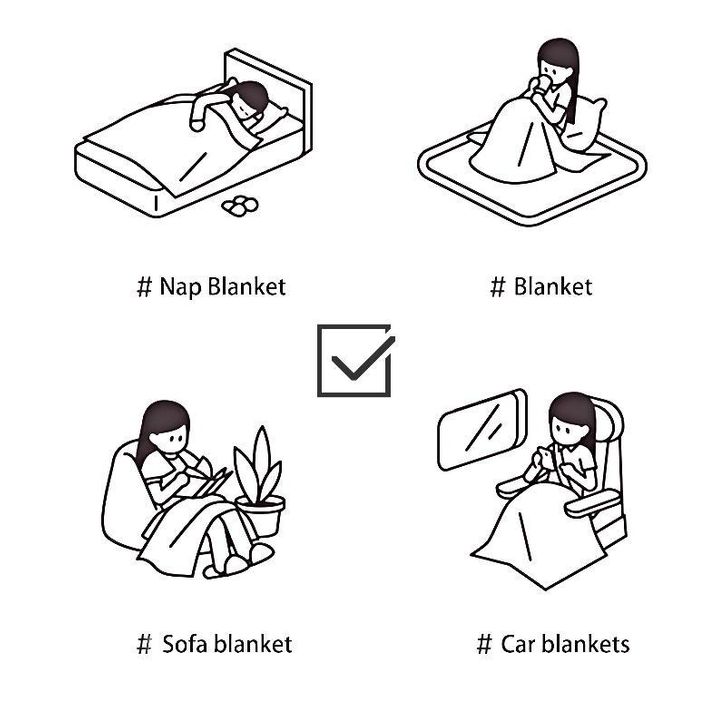 # Nap Blanket

# Blanket

# Sofa blanket

# Car blankets