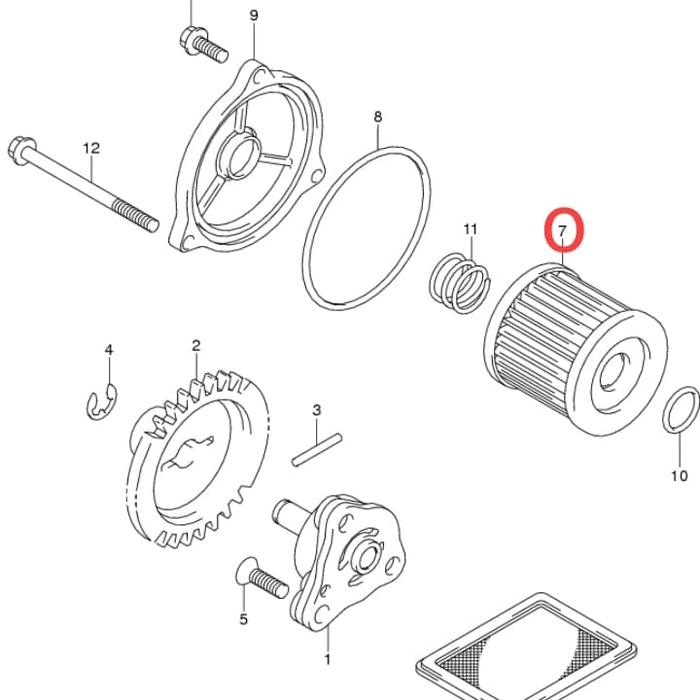 9
12
8
11
7
4
2
3
10
5
1