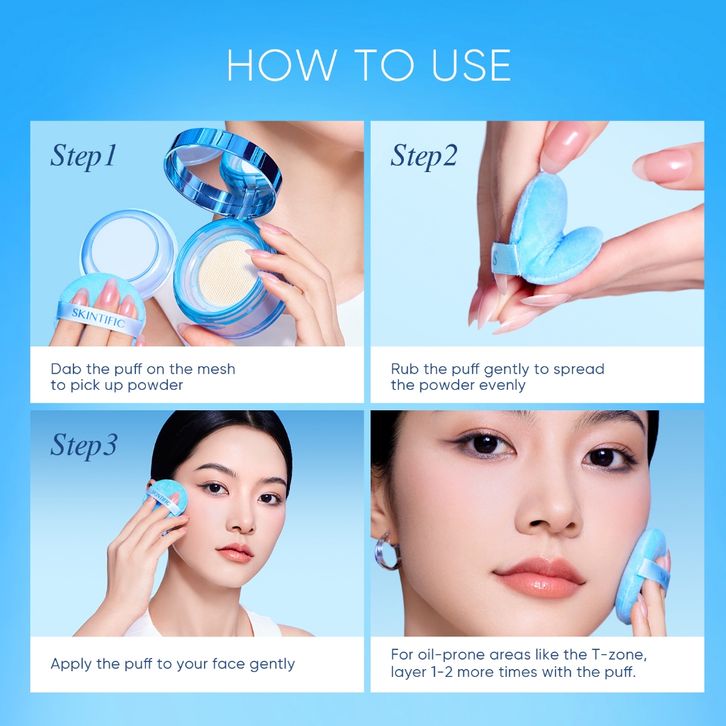 HOW TO USE

Step1

SKINTIFIC

Dab the puff on the mesh to pick up powder

Step2

Rub the puff gently to spread the powder evenly

Step3

SKINTIFIC

Apply the puff to your face gently

For oil-prone areas like the T-zone, layer 1-2 more times with the puff.