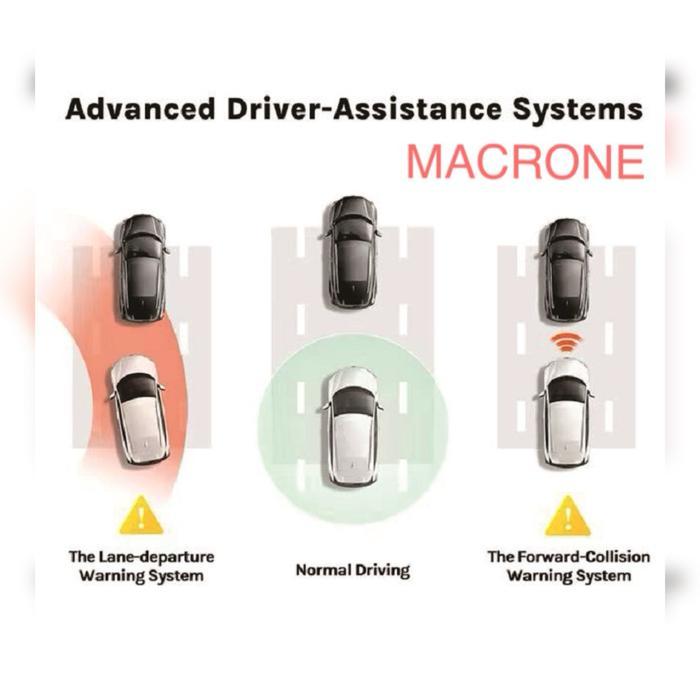 Advanced Driver-Assistance Systems

MACRONE

The Lane-departure Warning System

Normal Driving

The Forward-Collision Warning System