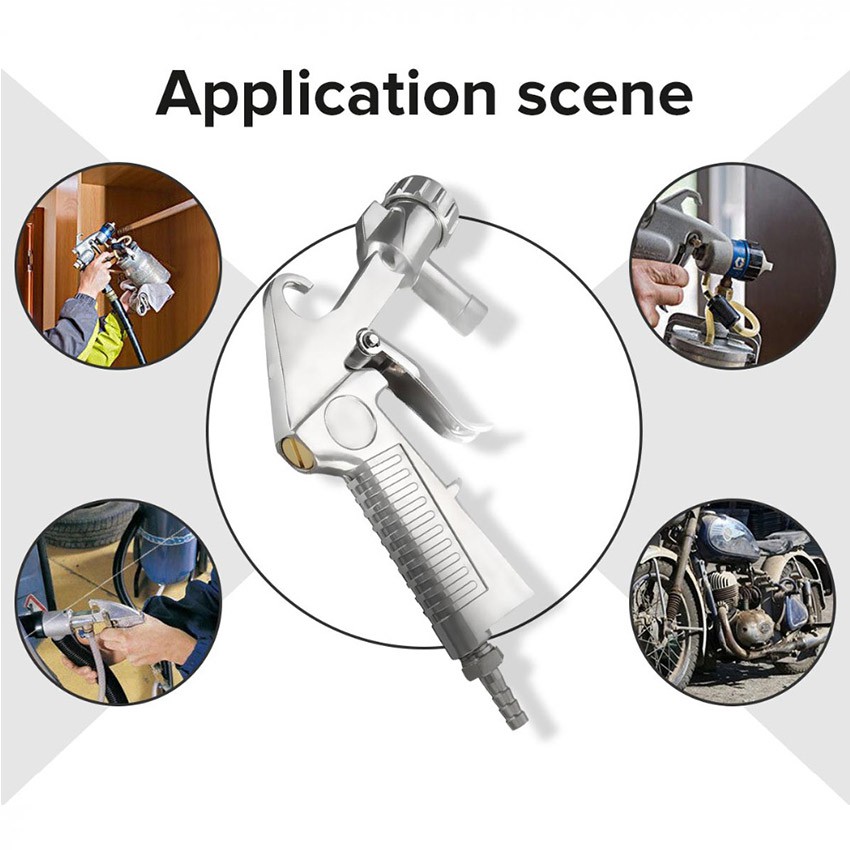 Application scene