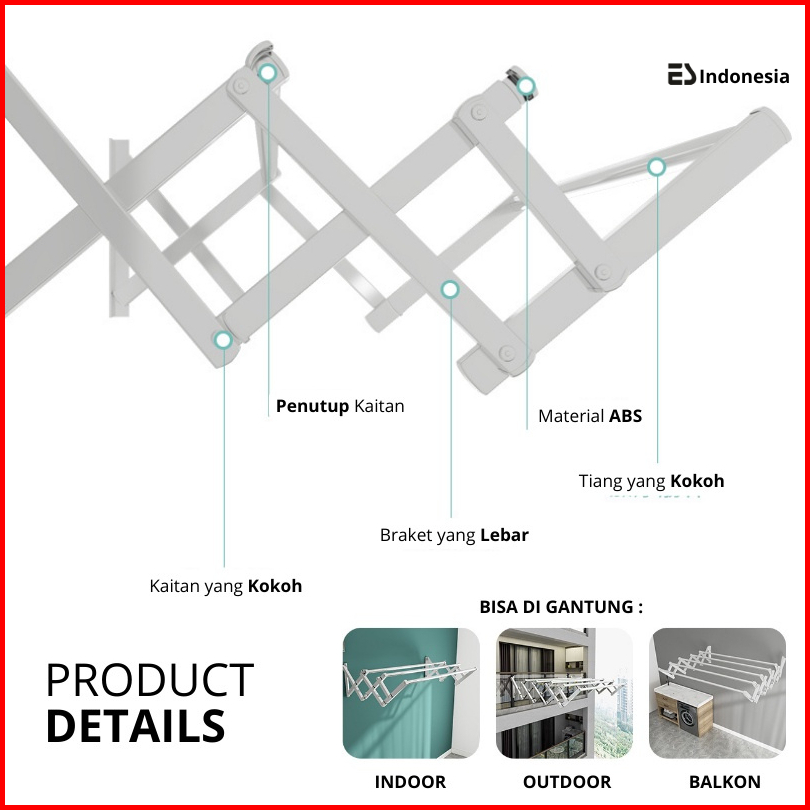 ES Indonesia

Penutup Kaitan

Material ABS

Tiang yang Kokoh

Braket yang Lebar

Kaitan yang Kokoh

BISA DI GANTUNG :

PRODUCT
DETAILS

INDOOR

OUTDOOR

BALKON