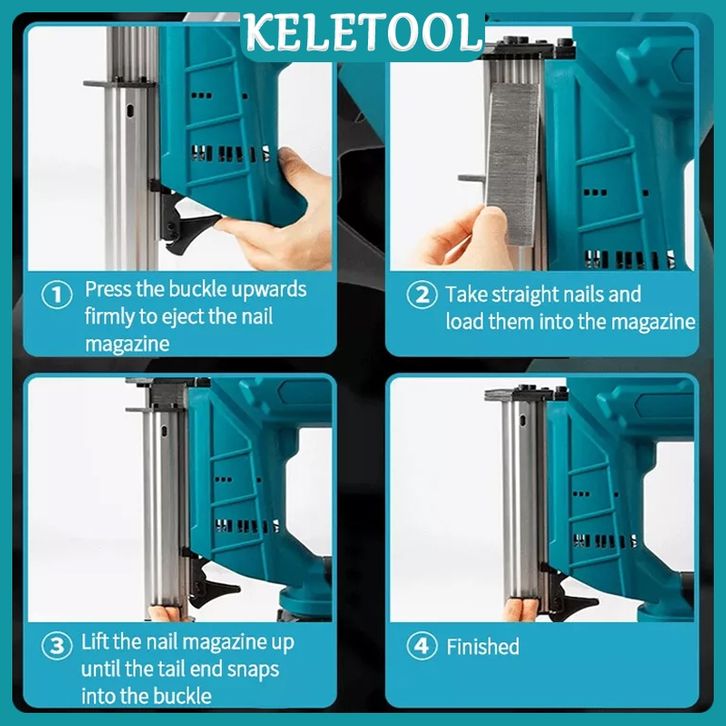 KELETOOL

① Press the buckle upwards firmly to eject the nail magazine

② Take straight nails and load them into the magazine

③ Lift the nail magazine up until the tail end snaps into the buckle

④ Finished