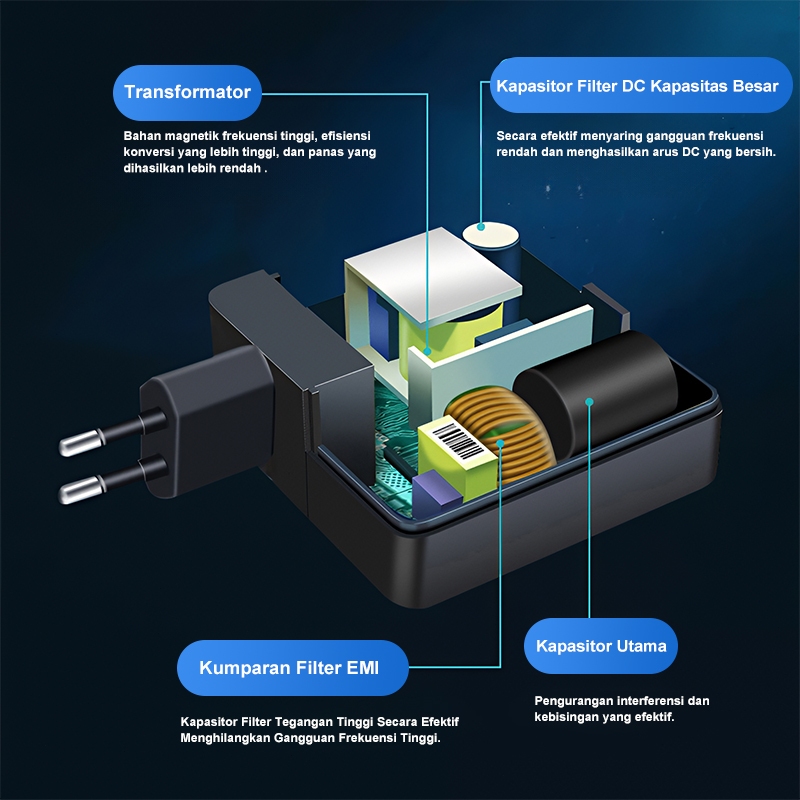 Transformator

Bahan magnetik frekuensi tinggi, efisiensi konversi yang lebih tinggi, dan panas yang dihasilkan lebih rendah .

Kapasitor Filter DC Kapasitas Besar

Secara efektif menyaring gangguan frekuensi rendah dan menghasilkan arus DC yang bersih.

Kumparan Filter EMI

Kapasitor Filter Tegangan Tinggi Secara Efektif Menghilangkan Gangguan Frekuensi Tinggi.

Kapasitor Utama

Pengurangan interferensi dan kebisingan yang efektif.