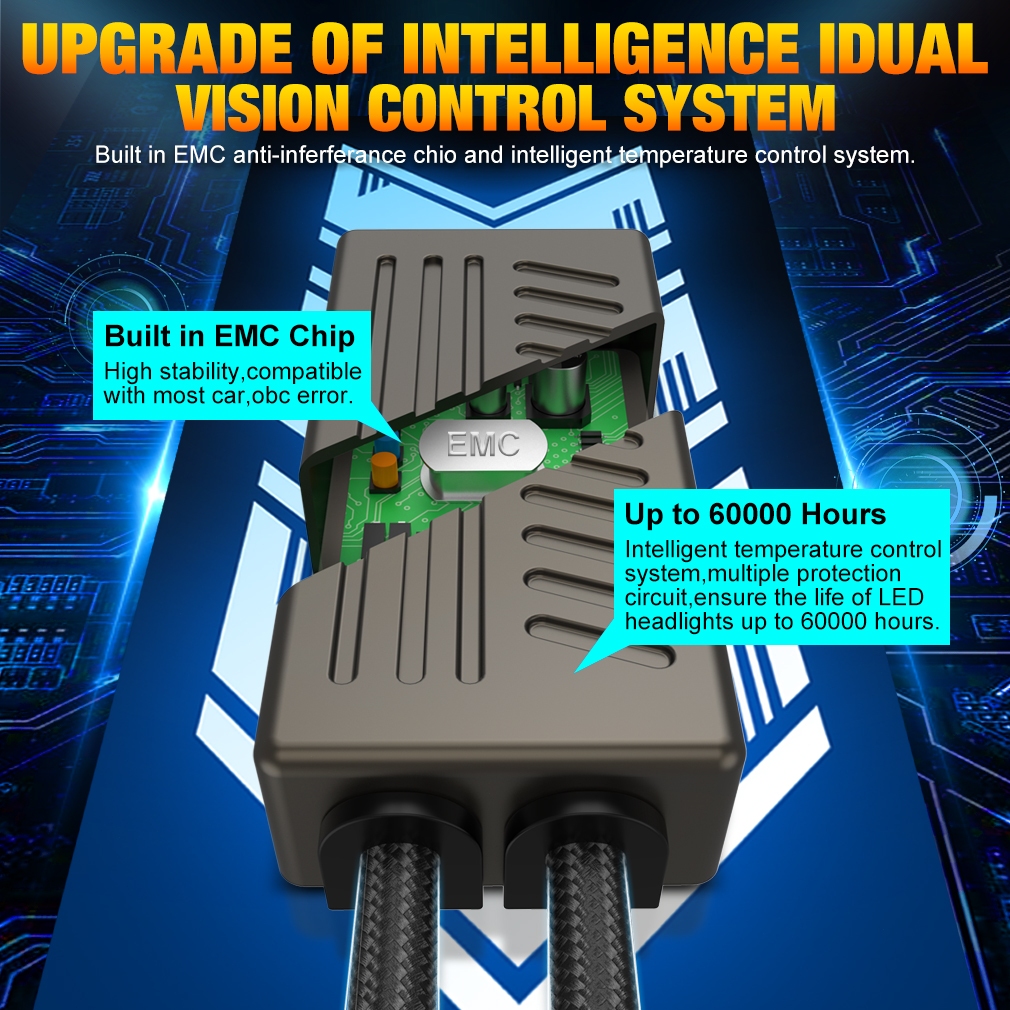 UPGRADE OF INTELLIGENCE IDUAL VISION CONTROL SYSTEM

Built in EMC anti-inferferance chio and intelligent temperature control system.

Built in EMC Chip
High stability,compatible with most car,obc error.

EMC

Up to 60000 Hours
Intelligent temperature control system,multiple protection circuit,ensure the life of LED headlights up to 60000 hours.