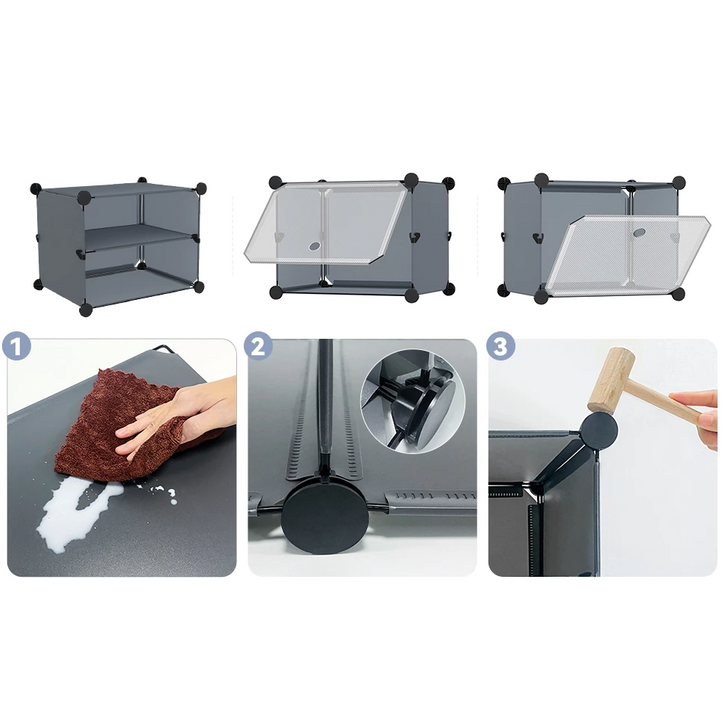 1

2

3