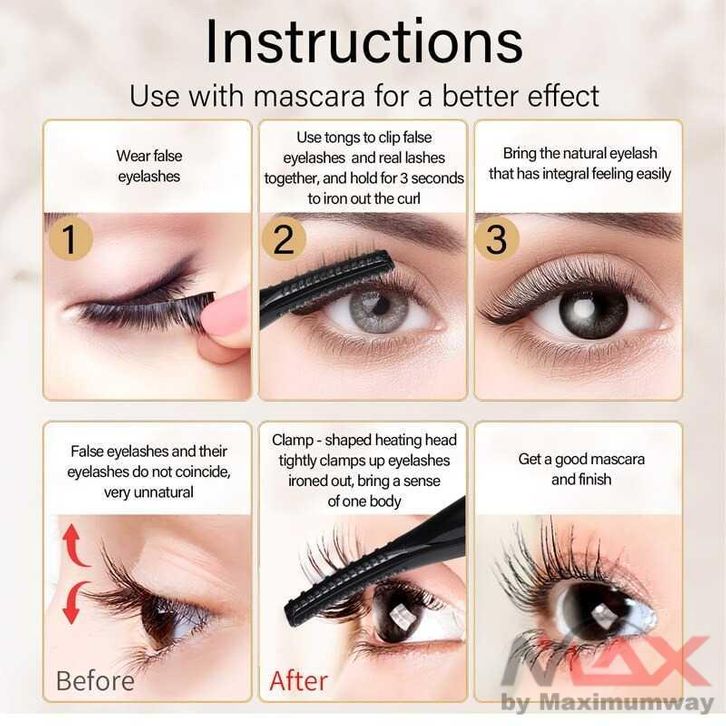 Instructions

Use with mascara for a better effect

Wear false eyelashes

1

Use tongs to clip false eyelashes and real lashes together, and hold for 3 seconds to iron out the curl

2

Bring the natural eyelash that has integral feeling easily

3

False eyelashes and their eyelashes do not coincide, very unnatural

Before

Clamp - shaped heating head tightly clamps up eyelashes ironed out, bring a sense of one body

After

Get a good mascara and finish

MAX

by Maximumway