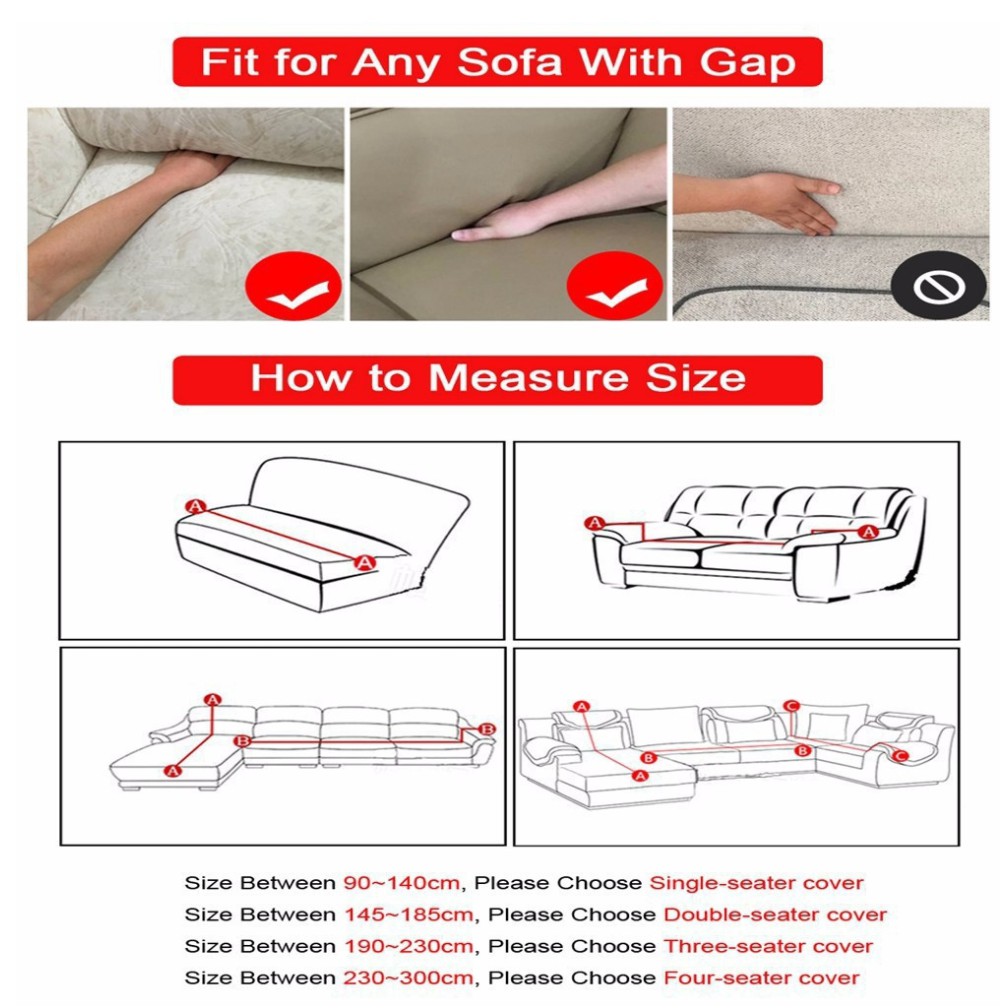 Fit for Any Sofa With Gap

How to Measure Size

A
A

A
A

A
A
B
B

A
A
B
B
C
C

Size Between 90~140cm, Please Choose Single-seater cover
Size Between 145~185cm, Please Choose Double-seater cover
Size Between 190~230cm, Please Choose Three-seater cover
Size Between 230~300cm, Please Choose Four-seater cover