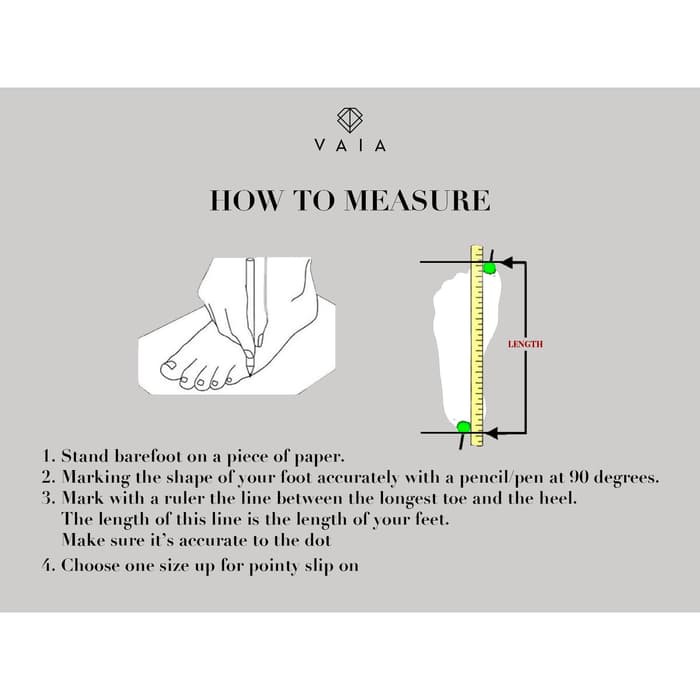 VAIA

HOW TO MEASURE

LENGTH

1. Stand barefoot on a piece of paper.
2. Marking the shape of your foot accurately with a pencil/pen at 90 degrees.
3. Mark with a ruler the line between the longest toe and the heel.
The length of this line is the length of your feet.
Make sure it's accurate to the dot
4. Choose one size up for pointy slip on