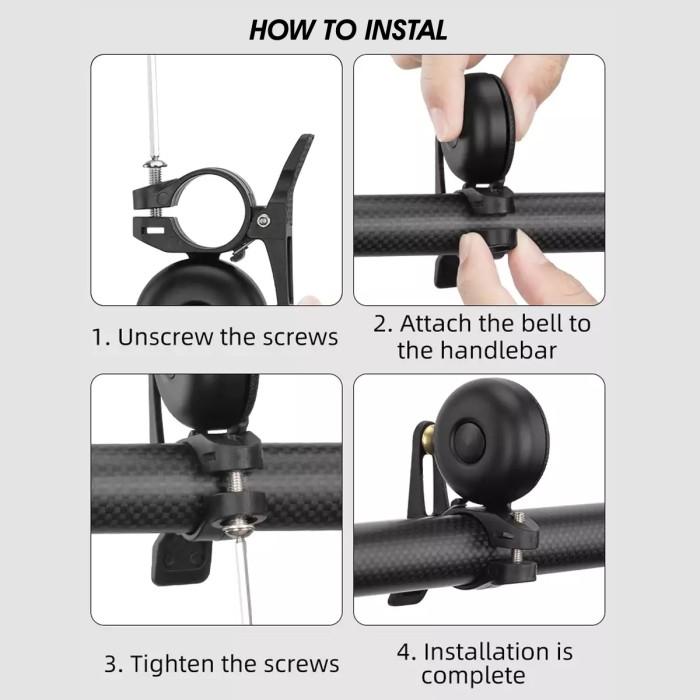 HOW TO INSTAL

1. Unscrew the screws

2. Attach the bell to the handlebar

3. Tighten the screws

4. Installation is complete