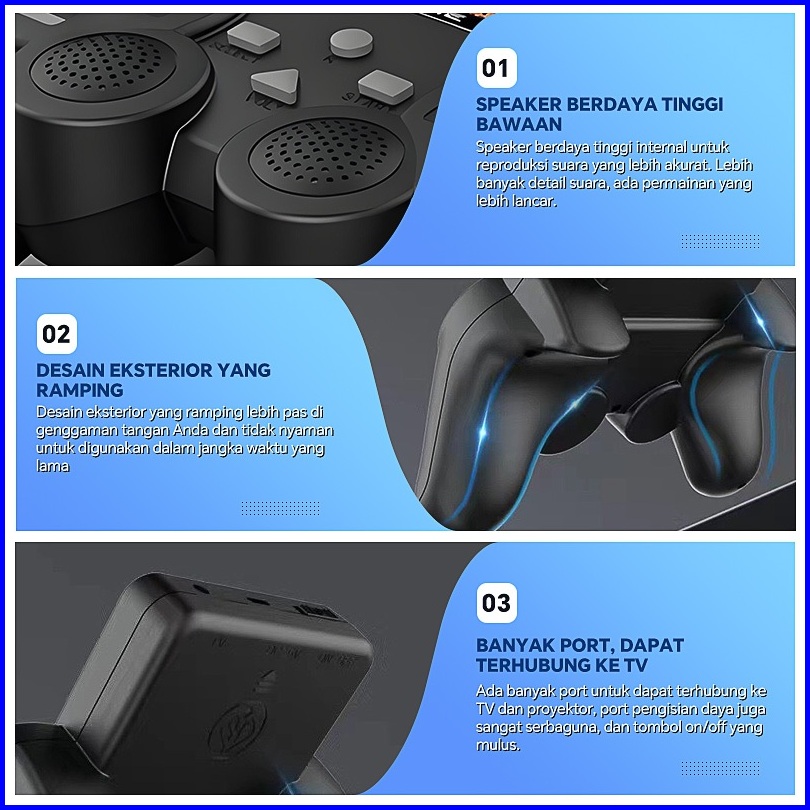 01

SPEAKER BERDAYA TINGGI BAWAAN

Speaker berdaya tinggi internal untuk reproduksi suara yang lebih akurat. Lebih banyak detail suara, ada permainan yang lebih lancar.

02

DESAIN EKSTERIOR YANG RAMPING

Desain eksterior yang ramping lebih pas di genggaman tangan Anda dan tidak nyaman untuk digunakan dalam jangka waktu yang lama

03

BANYAK PORT, DAPAT TERHUBUNG KE TV

Ada banyak port untuk dapat terhubung ke TV dan proyektor, port pengisian daya juga sangat serbaguna, dan tombol on/off yang mulus.