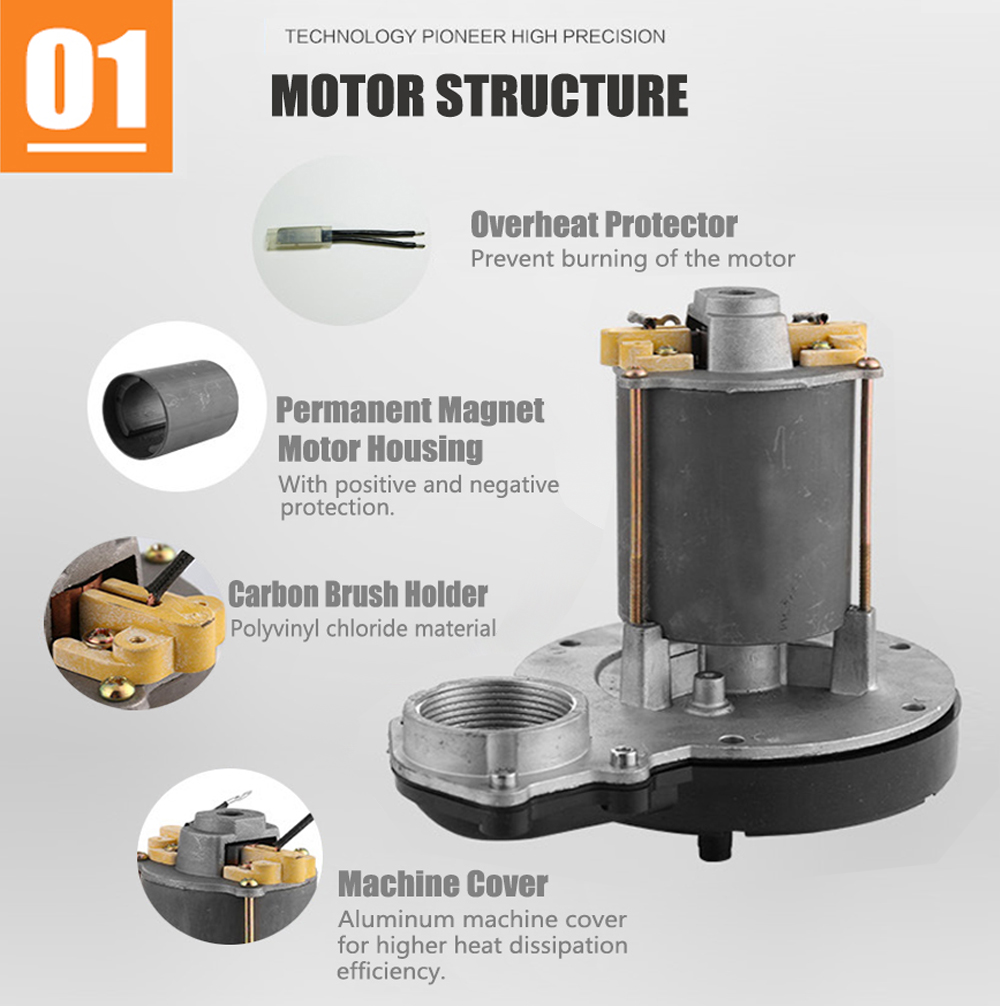 01

TECHNOLOGY PIONEER HIGH PRECISION

MOTOR STRUCTURE

Overheat Protector
Prevent burning of the motor

Permanent Magnet Motor Housing
With positive and negative protection.

Carbon Brush Holder
Polyvinyl chloride material

Machine Cover
Aluminum machine cover for higher heat dissipation efficiency.