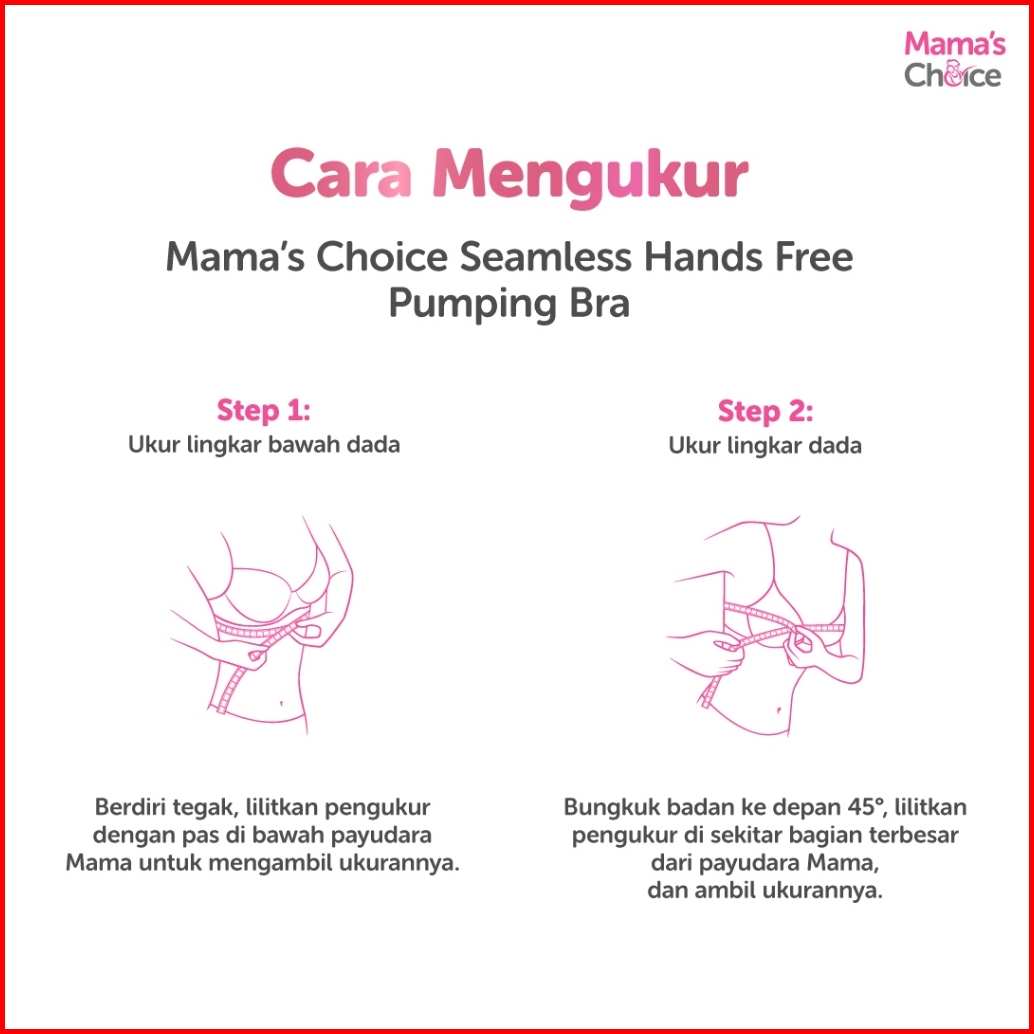 Mama's Choice

Cara Mengukur

Mama's Choice Seamless Hands Free Pumping Bra

Step 1:
Ukur lingkar bawah dada

Berdiri tegak, lilitkan pengukur dengan pas di bawah payudara Mama untuk mengambil ukurannya.

Step 2:
Ukur lingkar dada

Bungkuk badan ke depan 45°, lilitkan pengukur di sekitar bagian terbesar dari payudara Mama, dan ambil ukurannya.