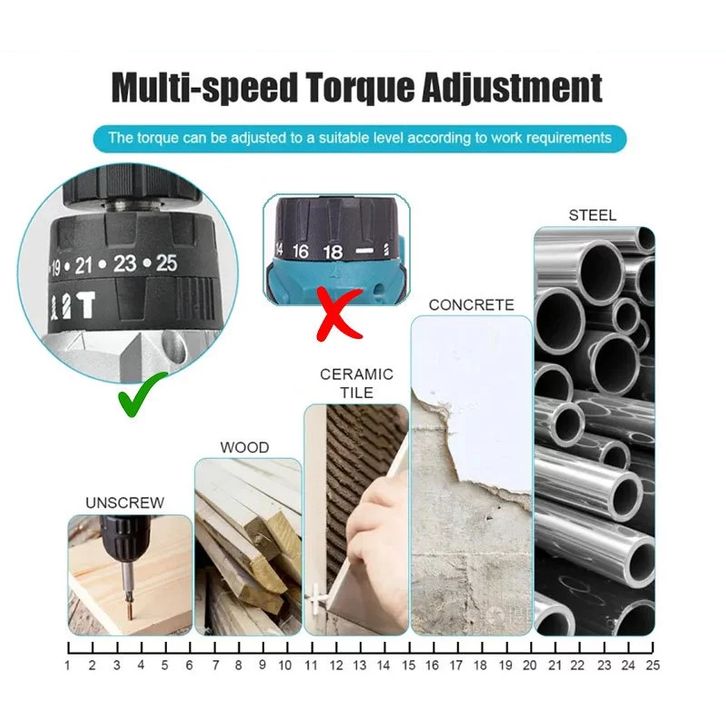 Multi-speed Torque Adjustment

The torque can be adjusted to a suitable level according to work requirements

19 • 21 • 23 • 25

14 16 18

STEEL

CONCRETE

CERAMIC TILE

WOOD

UNSCREW

1 2 3 4 5 6 7 8 9 10 11 12 13 14 15 16 17 18 19 20 21 22 23 24 25