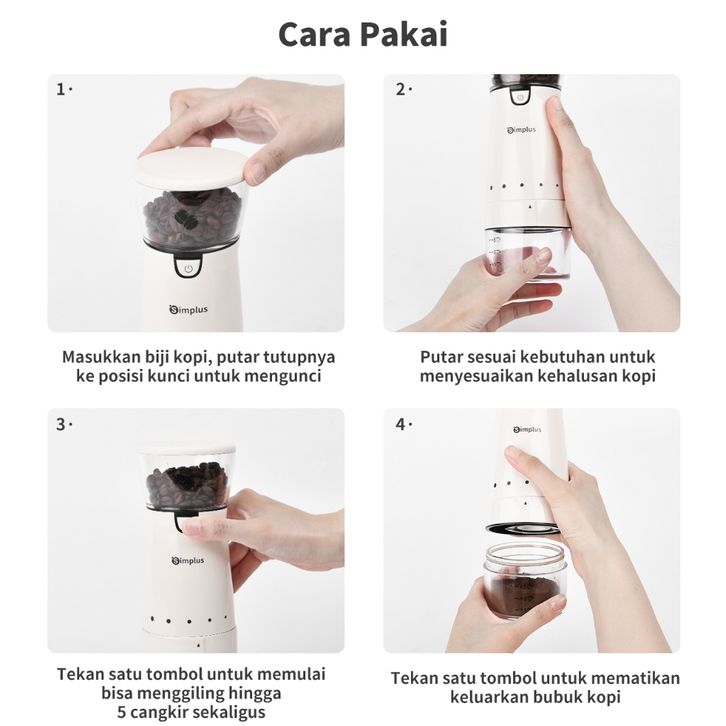 Cara Pakai

1·

Simplus

Masukkan biji kopi, putar tutupnya ke posisi kunci untuk mengunci

2·

Simplus

Putar sesuai kebutuhan untuk menyesuaikan kehalusan kopi

3·

Simplus

Tekan satu tombol untuk memulai bisa menggiling hingga 5 cangkir sekaligus

4·

Simplus

Tekan satu tombol untuk mematikan keluarkan bubuk kopi