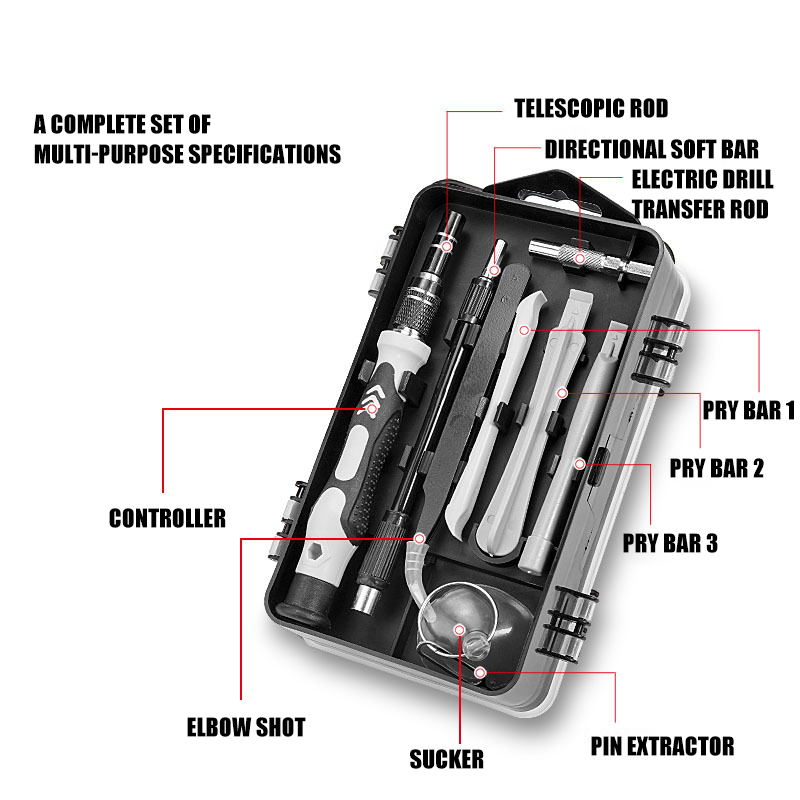 A COMPLETE SET OF
MULTI-PURPOSE SPECIFICATIONS

TELESCOPIC ROD

DIRECTIONAL SOFT BAR

ELECTRIC DRILL
TRANSFER ROD

PRY BAR 1

PRY BAR 2

PRY BAR 3

CONTROLLER

ELBOW SHOT

SUCKER

PIN EXTRACTOR