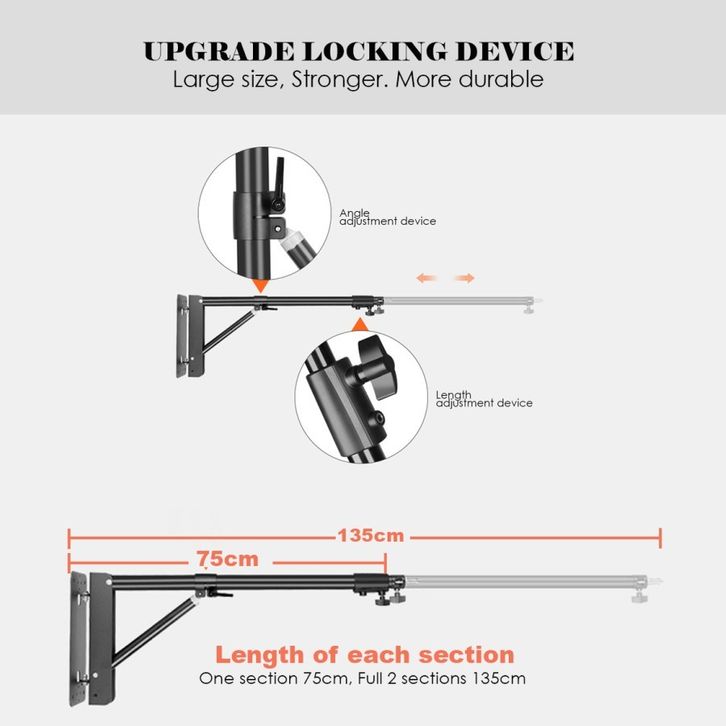 UPGRADE LOCKING DEVICE
Large size, Stronger. More durable

Angle adjustment device

Length adjustment device

135cm

75cm

Length of each section
One section 75cm, Full 2 sections 135cm