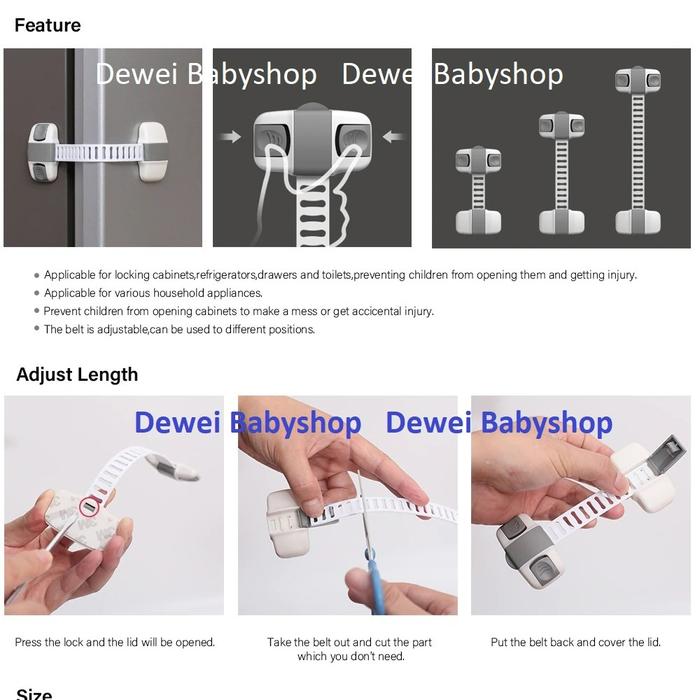 Feature

Dewei Babyshop Dewei Babyshop

• Applicable for locking cabinets,refrigerators,drawers and toilets,preventing children from opening them and getting injury.
• Applicable for various household appliances.
• Prevent children from opening cabinets to make a mess or get accicental injury.
• The belt is adjustable,can be used to different positions.

Adjust Length

Dewei Babyshop Dewei Babyshop

Press the lock and the lid will be opened.

Take the belt out and cut the part which you don't need.

Put the belt back and cover the lid.

Size