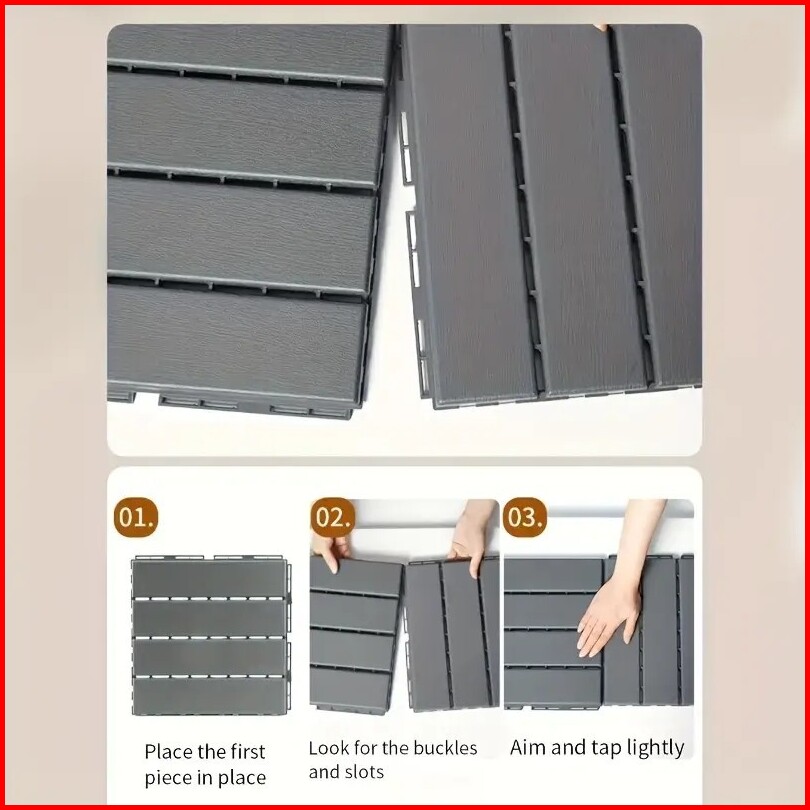 01.

Place the first piece in place

02.

Look for the buckles and slots

03.

Aim and tap lightly