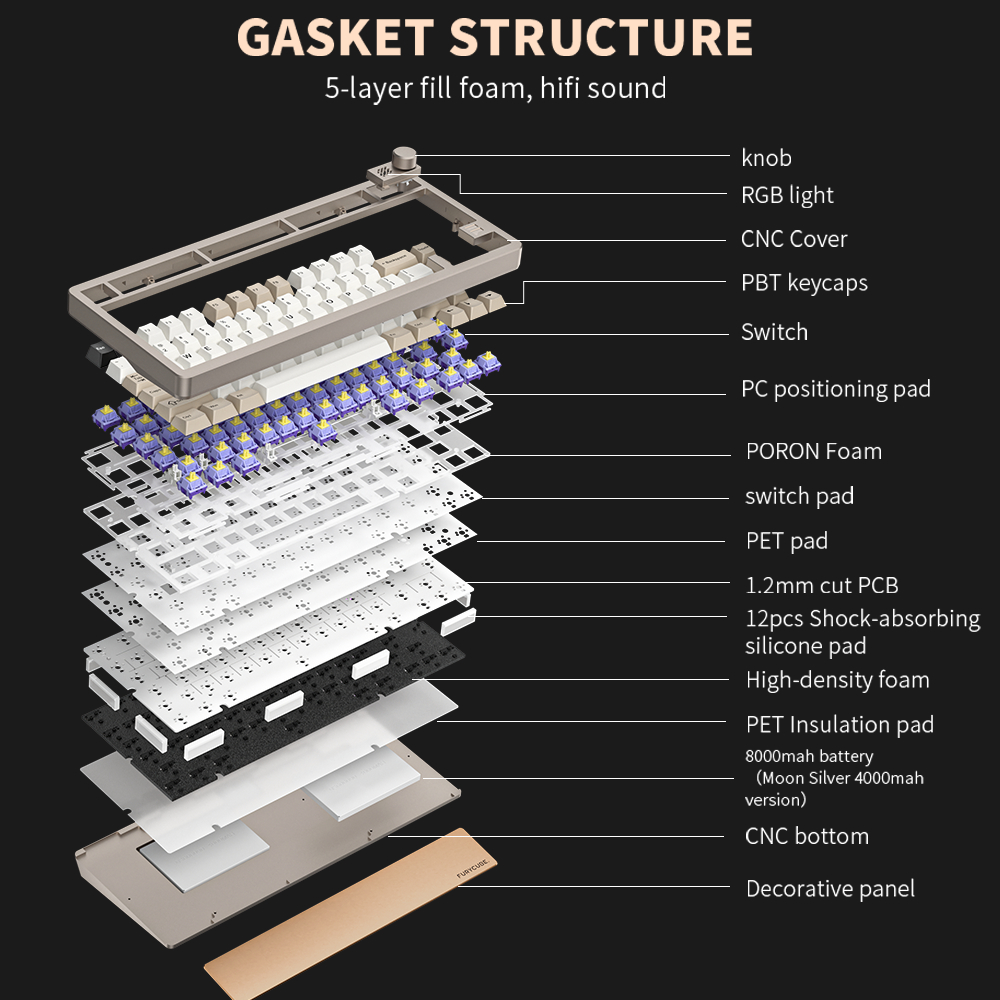 GASKET STRUCTURE
5-layer fill foam, hifi sound

knob
RGB light
CNC Cover
PBT keycaps
Switch
PC positioning pad
PORON Foam
switch pad
PET pad
1.2mm cut PCB
12pcs Shock-absorbing silicone pad
High-density foam
PET Insulation pad
8000mah battery (Moon Silver 4000mah version)
CNC bottom
Decorative panel

FURYCUBE