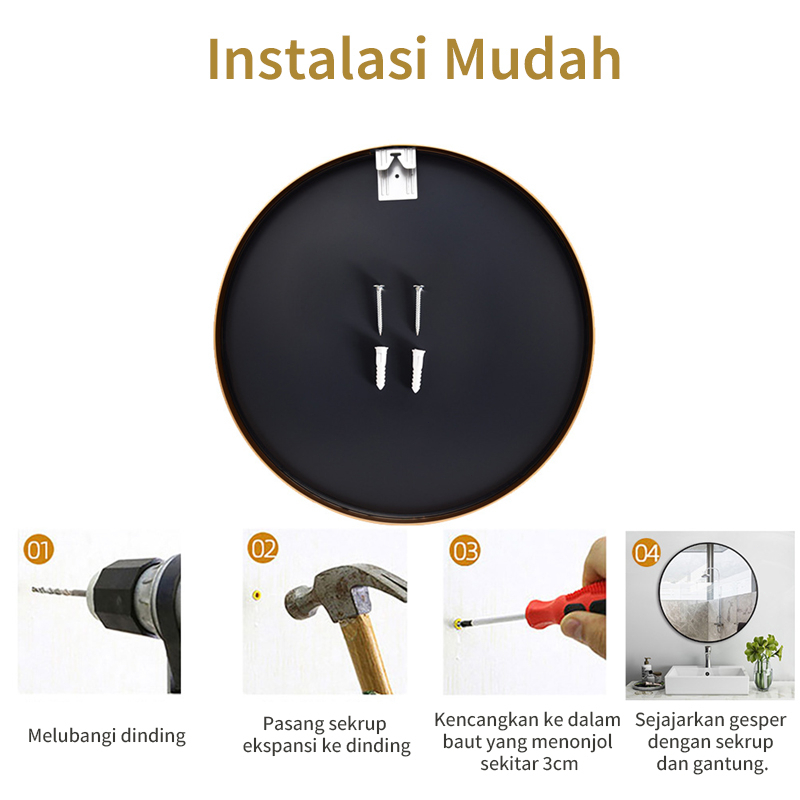 Instalasi Mudah

01

Melubangi dinding

02

Pasang sekrup ekspansi ke dinding

03

Kencangkan ke dalam baut yang menonjol sekitar 3cm

04

Sejajarkan gesper dengan sekrup dan gantung.