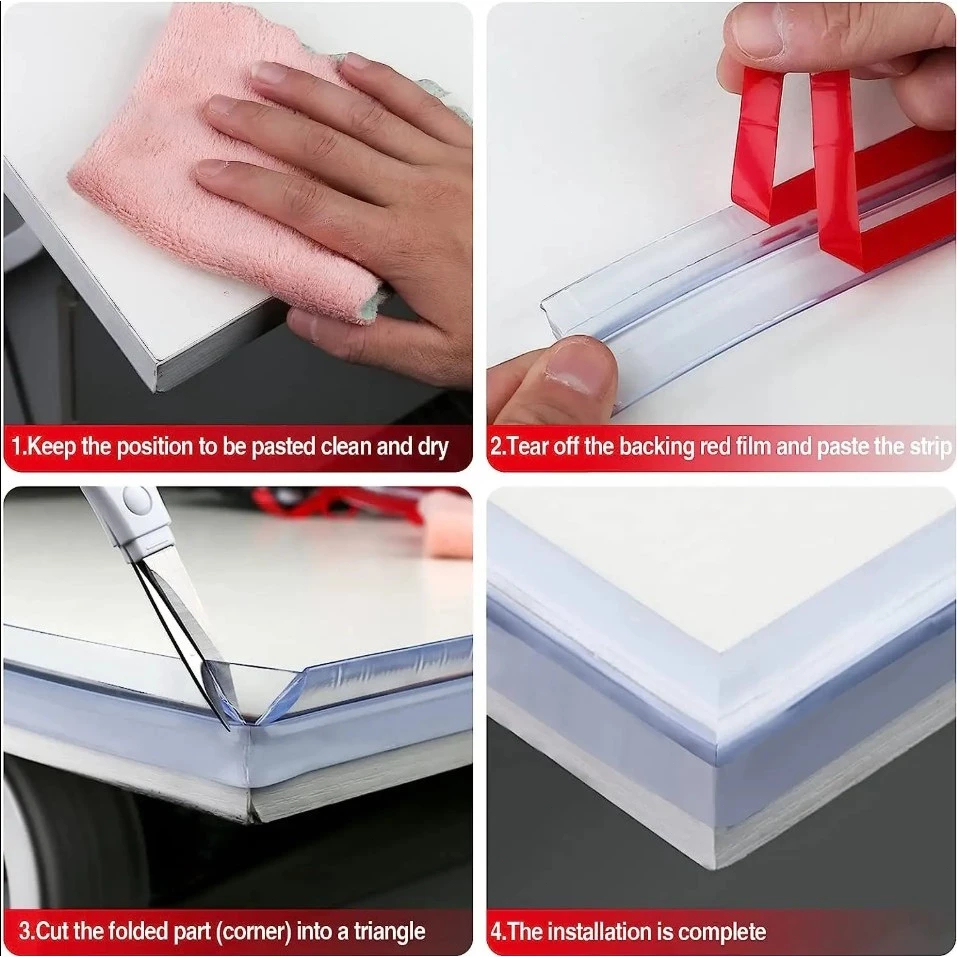 1.Keep the position to be pasted clean and dry

2.Tear off the backing red film and paste the strip

3.Cut the folded part (corner) into a triangle

4.The installation is complete