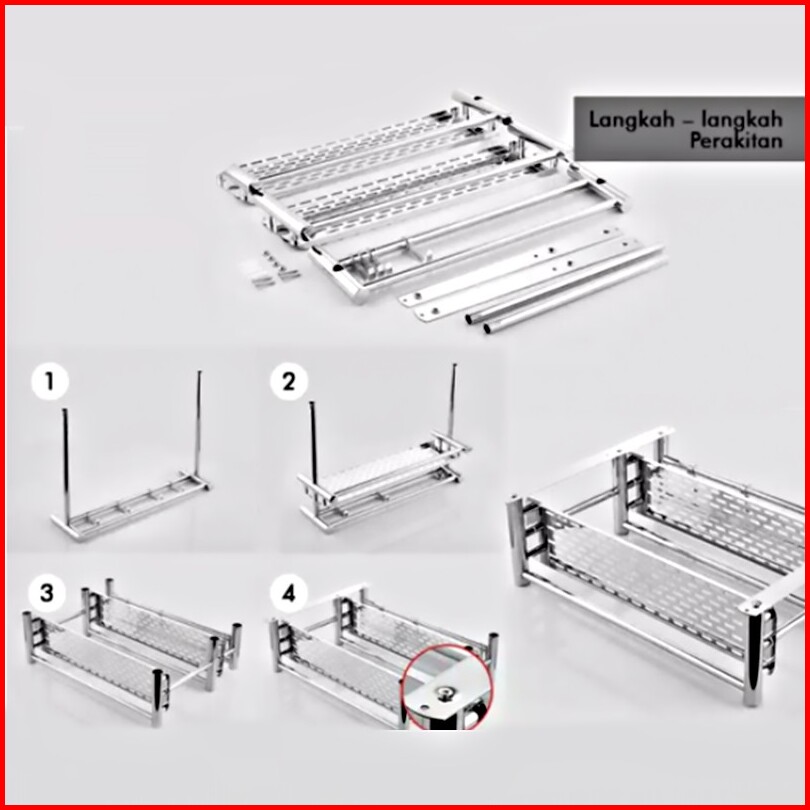 Langkah – langkah Perakitan

1

2

3

4