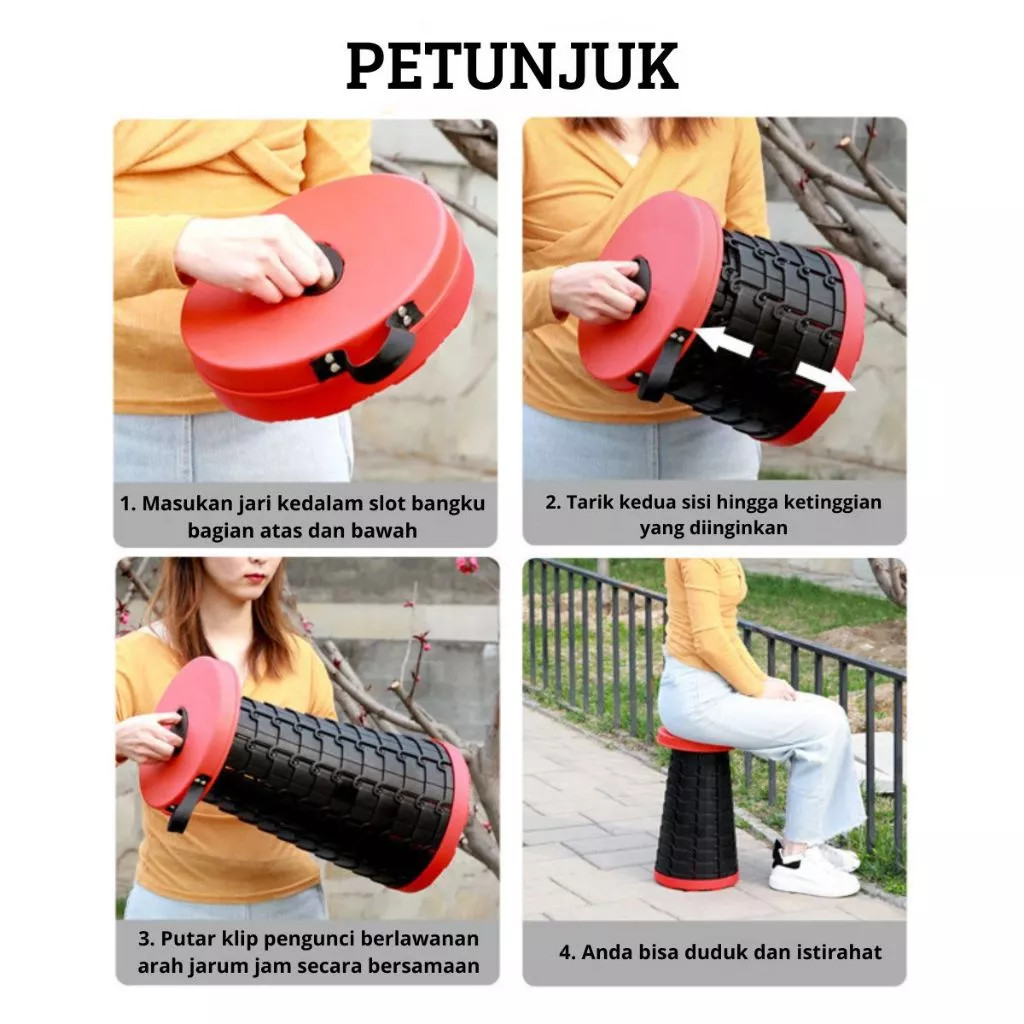 PETUNJUK

1. Masukan jari kedalam slot bangku bagian atas dan bawah

2. Tarik kedua sisi hingga ketinggian yang diinginkan

3. Putar klip pengunci berlawanan arah jarum jam secara bersamaan

4. Anda bisa duduk dan istirahat