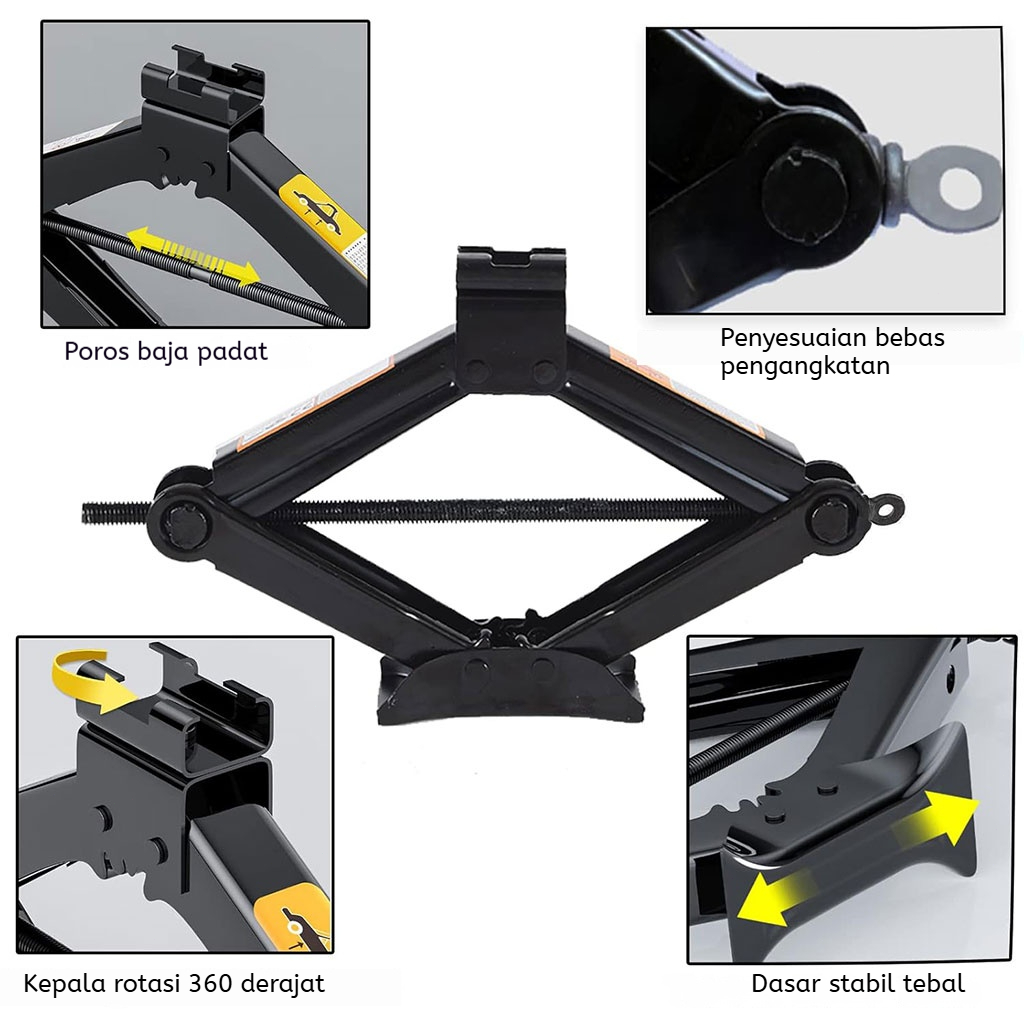 Poros baja padat

Penyesuaian bebas pengangkatan

Kepala rotasi 360 derajat

Dasar stabil tebal