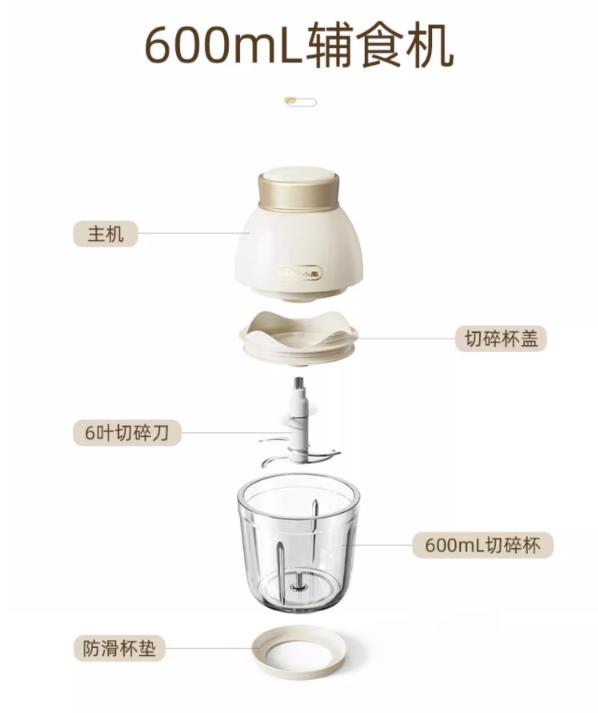 600mL辅食机

主机

切碎杯盖

6叶切碎刀

600mL切碎杯

防滑杯垫