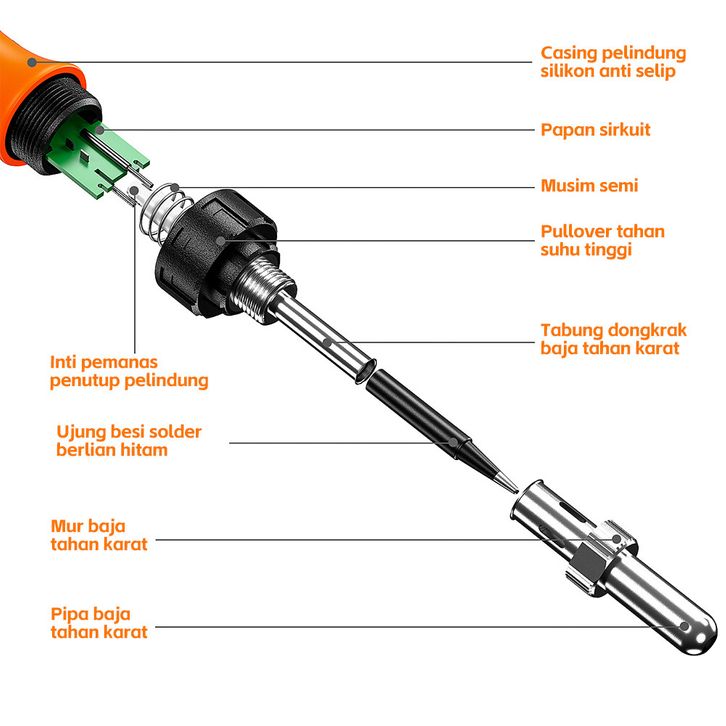 Casing pelindung silikon anti selip

Papan sirkuit

Musim semi

Pullover tahan suhu tinggi

Tabung dongkrak baja tahan karat

Inti pemanas penutup pelindung

Ujung besi solder berlian hitam

Mur baja tahan karat

Pipa baja tahan karat