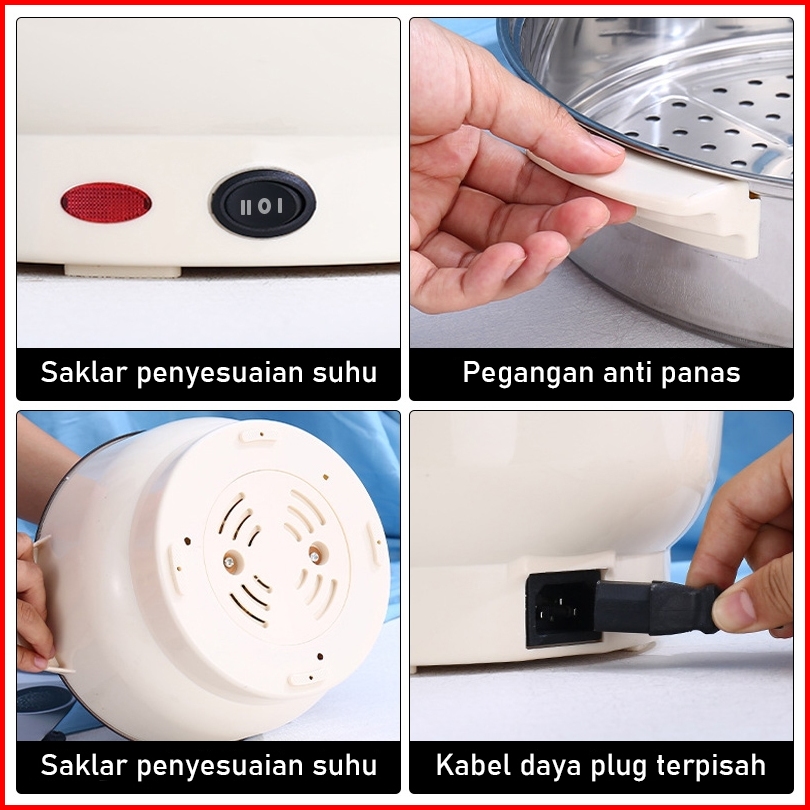 II O I

Saklar penyesuaian suhu

Pegangan anti panas

Saklar penyesuaian suhu

Kabel daya plug terpisah