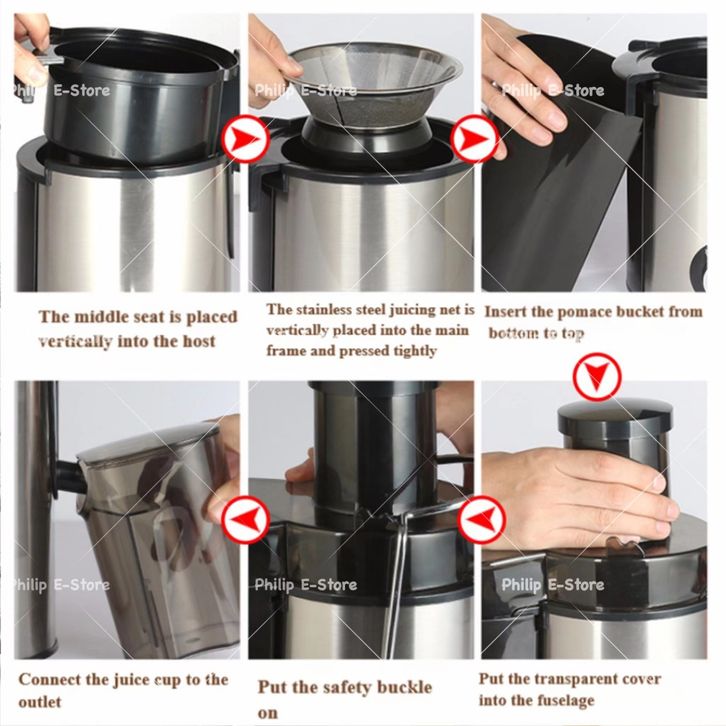 Philip E-Store

Philip E-Store

Philip E-Store

The middle seat is placed vertically into the host

The stainless steel juicing net is vertically placed into the main frame and pressed tightly

Insert the pomace bucket from bottom to top

Philip E-Store

Philip E-Store

Philip E-Store

Connect the juice cup to the outlet

Put the safety buckle on

Put the transparent cover into the fuselage