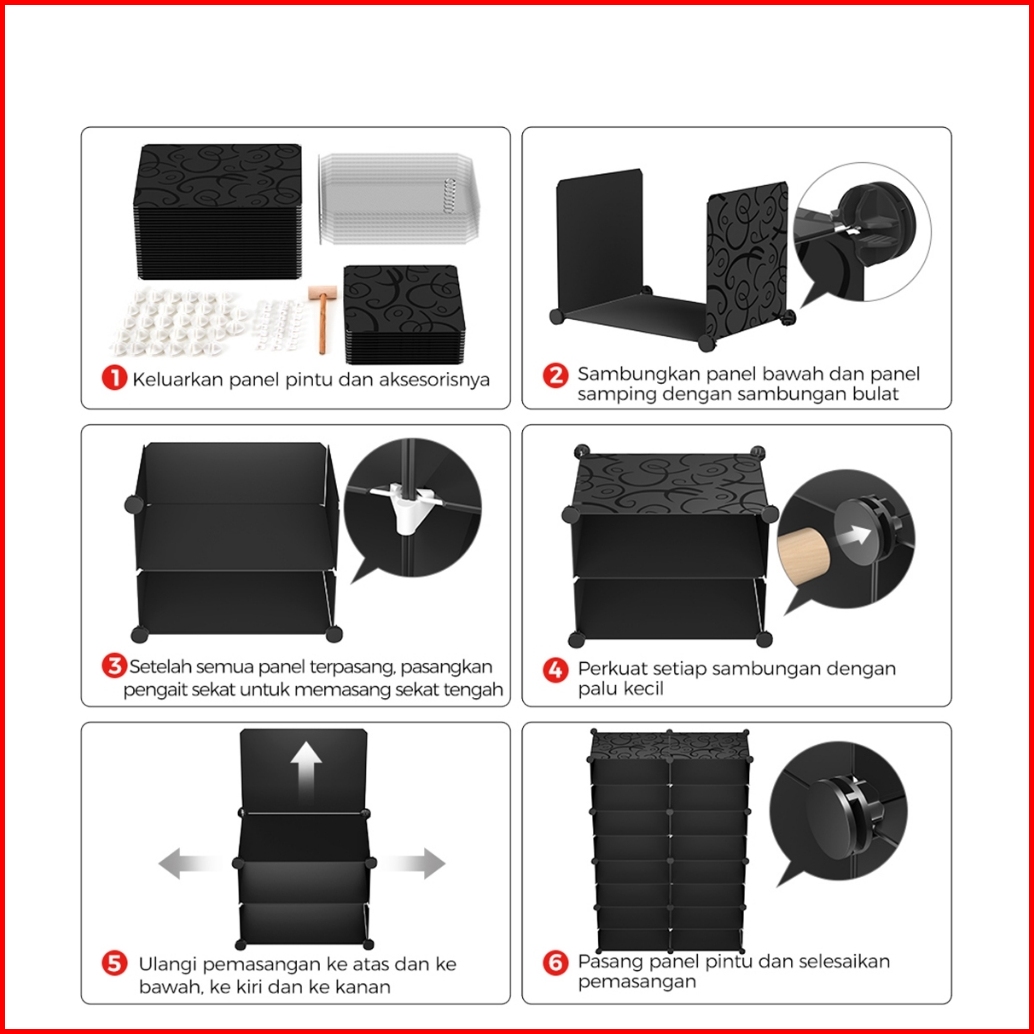 1 Keluarkan panel pintu dan aksesorisnya

2 Sambungkan panel bawah dan panel samping dengan sambungan bulat

3 Setelah semua panel terpasang, pasangkan pengait sekat untuk memasang sekat tengah

4 Perkuat setiap sambungan dengan palu kecil

5 Ulangi pemasangan ke atas dan ke bawah, ke kiri dan ke kanan

6 Pasang panel pintu dan selesaikan pemasangan