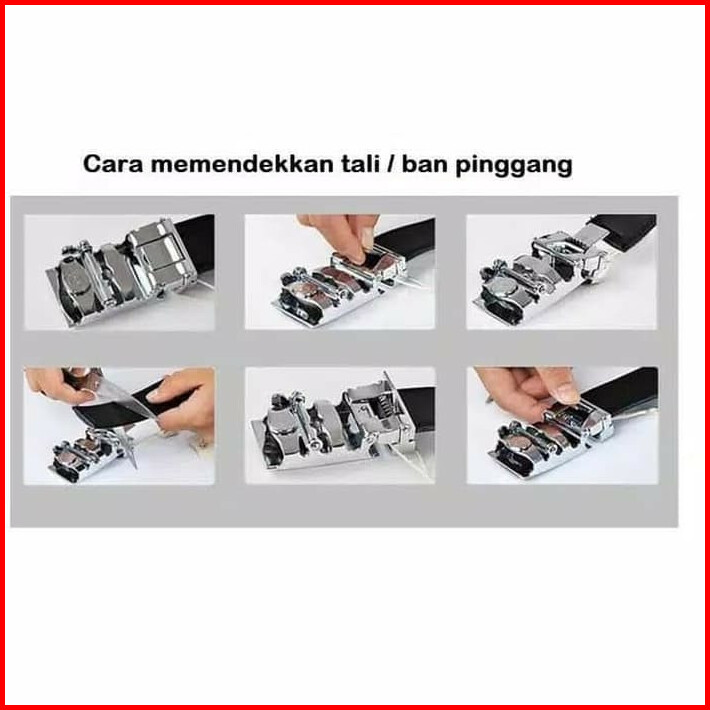 Cara memendekkan tali / ban pinggang