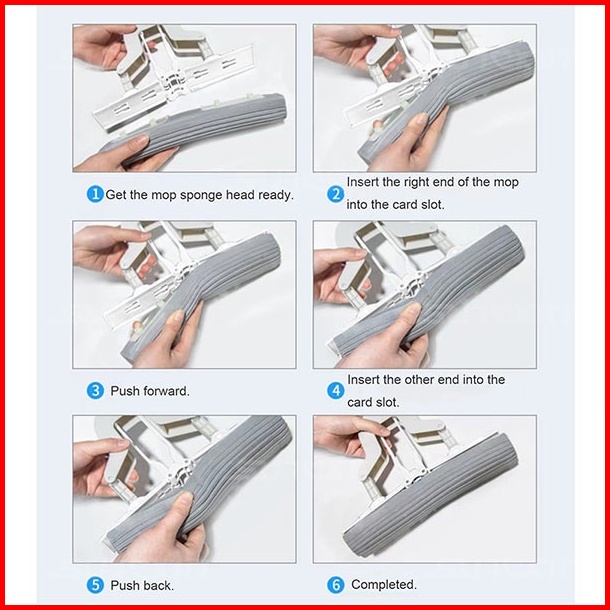 1 Get the mop sponge head ready.

2 Insert the right end of the mop into the card slot.

3 Push forward.

4 Insert the other end into the card slot.

5 Push back.

6 Completed.