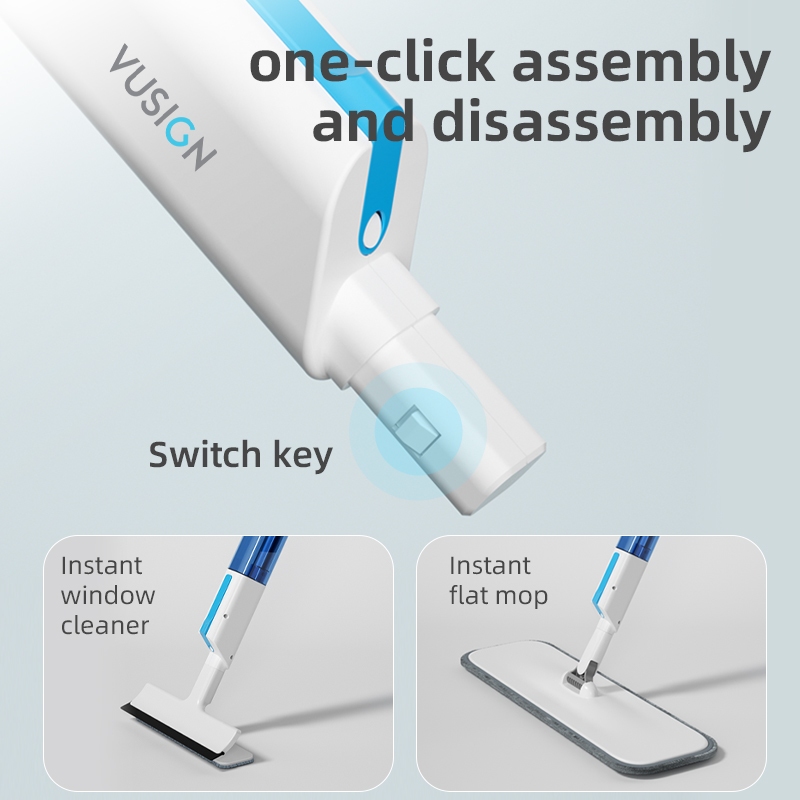 VUSIGN

one-click assembly and disassembly

Switch key

Instant window cleaner

Instant flat mop