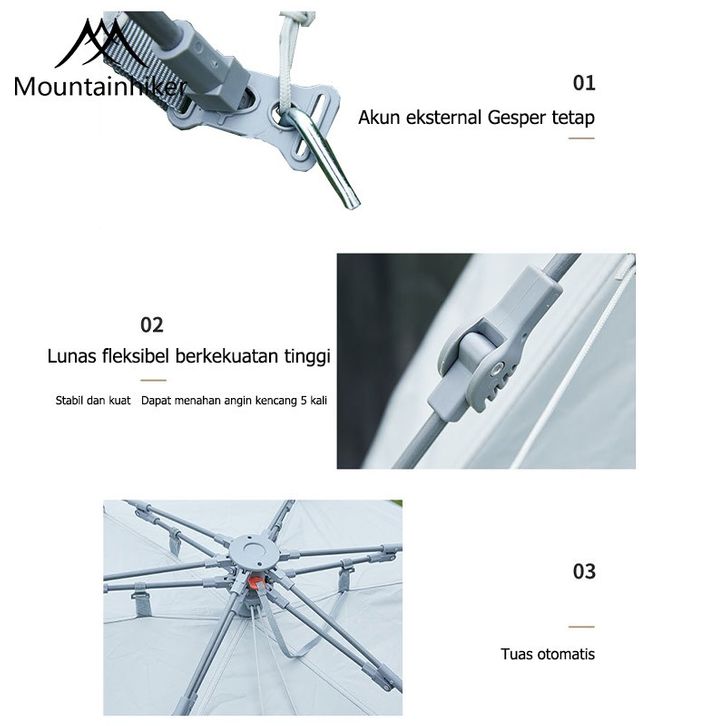 Mountainhiker

01

Akun eksternal Gesper tetap

02

Lunas fleksibel berkekuatan tinggi

Stabil dan kuat Dapat menahan angin kencang 5 kali

03

Tuas otomatis