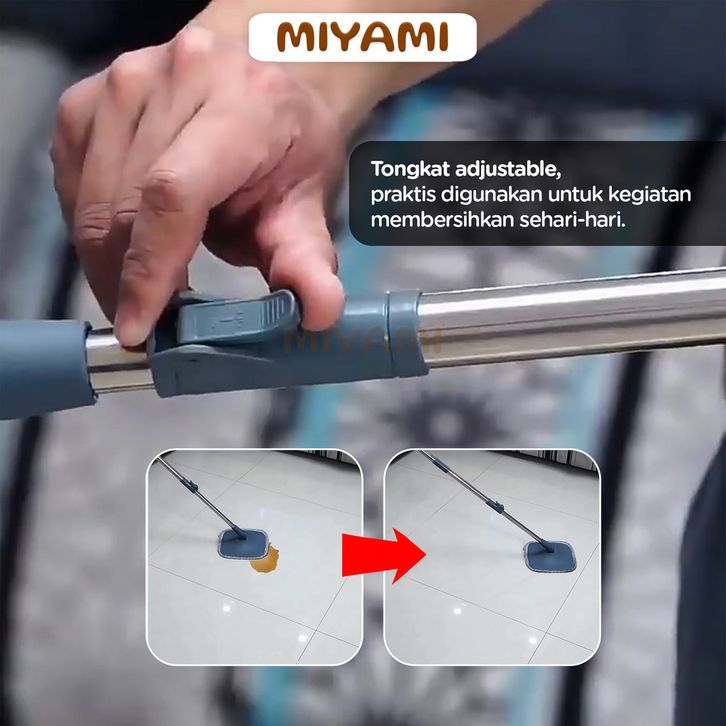 MIYAMI

Tongkat adjustable,
praktis digunakan untuk kegiatan membersihkan sehari-hari.

MIYAMI