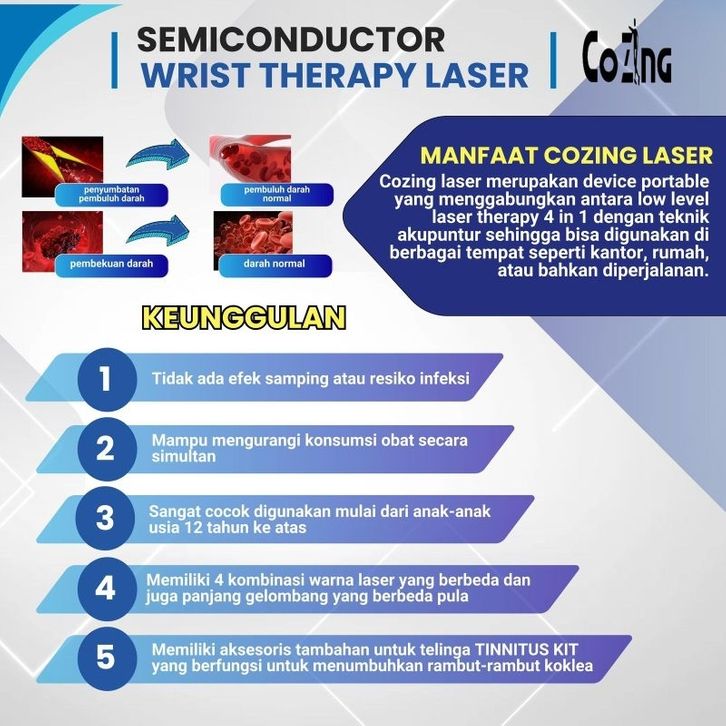 SEMICONDUCTOR
WRIST THERAPY LASER

CoZing

penyumbatan pembuluh darah

pembuluh darah normal

pembekuan darah

darah normal

MANFAAT COZING LASER

Cozing laser merupakan device portable yang menggabungkan antara low level laser therapy 4 in 1 dengan teknik akupuntur sehingga bisa digunakan di berbagai tempat seperti kantor, rumah, atau bahkan diperjalanan.

KEUNGGULAN

1 Tidak ada efek samping atau resiko infeksi

2 Mampu mengurangi konsumsi obat secara simultan

3 Sangat cocok digunakan mulai dari anak-anak usia 12 tahun ke atas

4 Memiliki 4 kombinasi warna laser yang berbeda dan juga panjang gelombang yang berbeda pula

5 Memiliki aksesoris tambahan untuk telinga TINNITUS KIT yang berfungsi untuk menumbuhkan rambut-rambut koklea