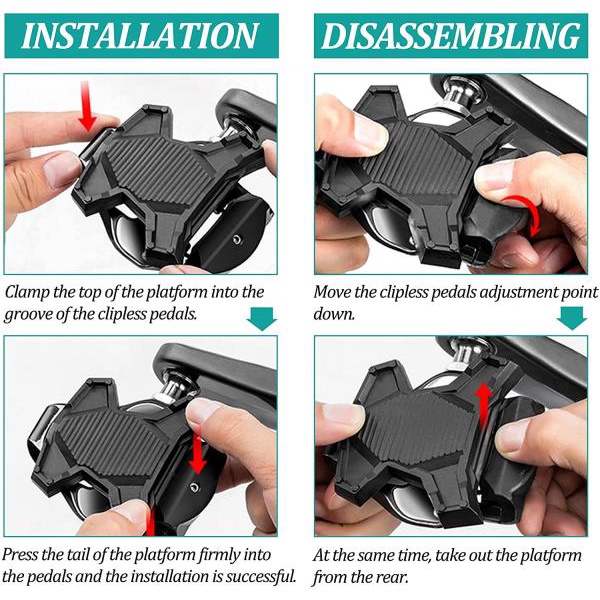 INSTALLATION

Clamp the top of the platform into the groove of the clipless pedals.

Press the tail of the platform firmly into the pedals and the installation is successful.

DISASSEMBLING

Move the clipless pedals adjustment point down.

At the same time, take out the platform from the rear.