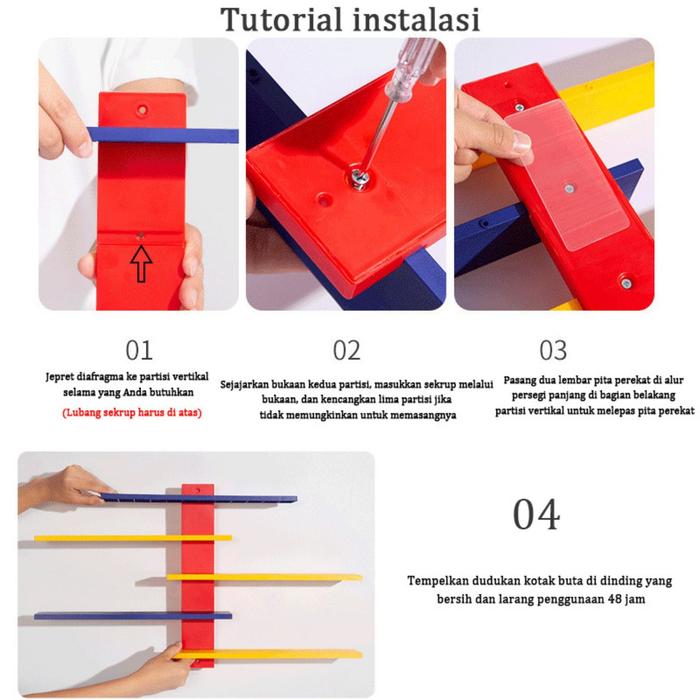 Tutorial instalasi

01

Jepret diafragma ke partisi vertikal selama yang Anda butuhkan

(Lubang sekrup harus di atas)

02

Sejajarkan bukaan kedua partisi, masukkan sekrup melalui bukaan, dan kencangkan lima partisi jika tidak memungkinkan untuk memasangnya

03

Pasang dua lembar pita perekat di alur persegi panjang di bagian belakang partisi vertikal untuk melepas pita perekat

04

Tempelkan dudukan kotak buta di dinding yang bersih dan larang penggunaan 48 jam