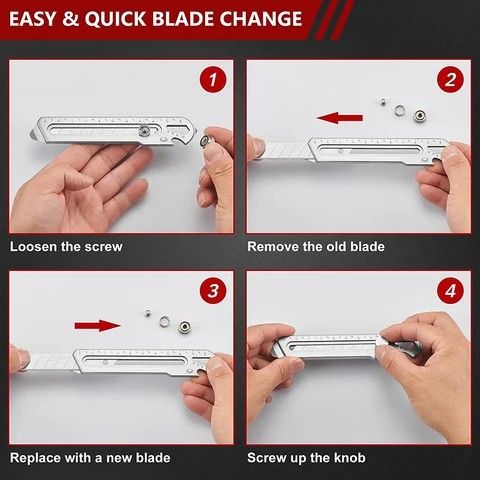 EASY & QUICK BLADE CHANGE

1

Loosen the screw

2

Remove the old blade

3

Replace with a new blade

4

Screw up the knob