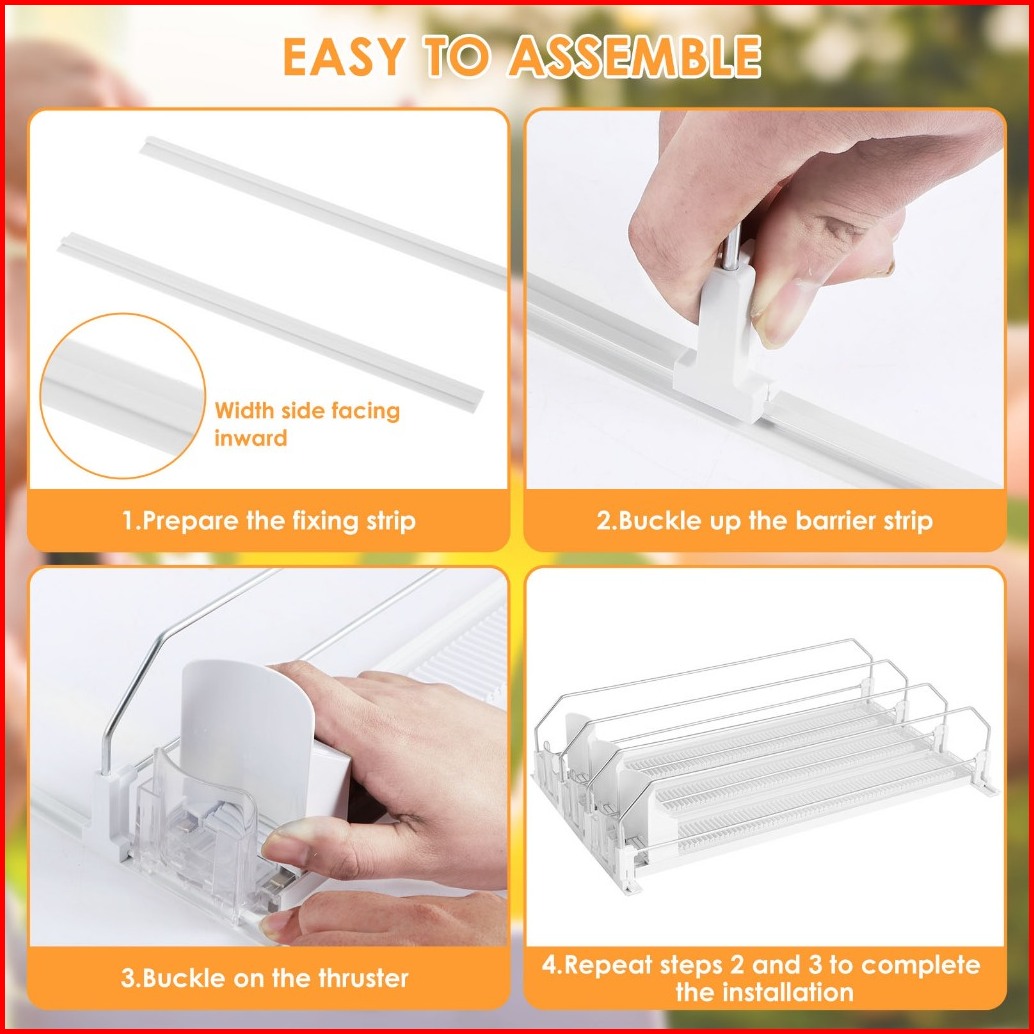 EASY TO ASSEMBLE

Width side facing inward

1.Prepare the fixing strip

2.Buckle up the barrier strip

3.Buckle on the thruster

4.Repeat steps 2 and 3 to complete the installation