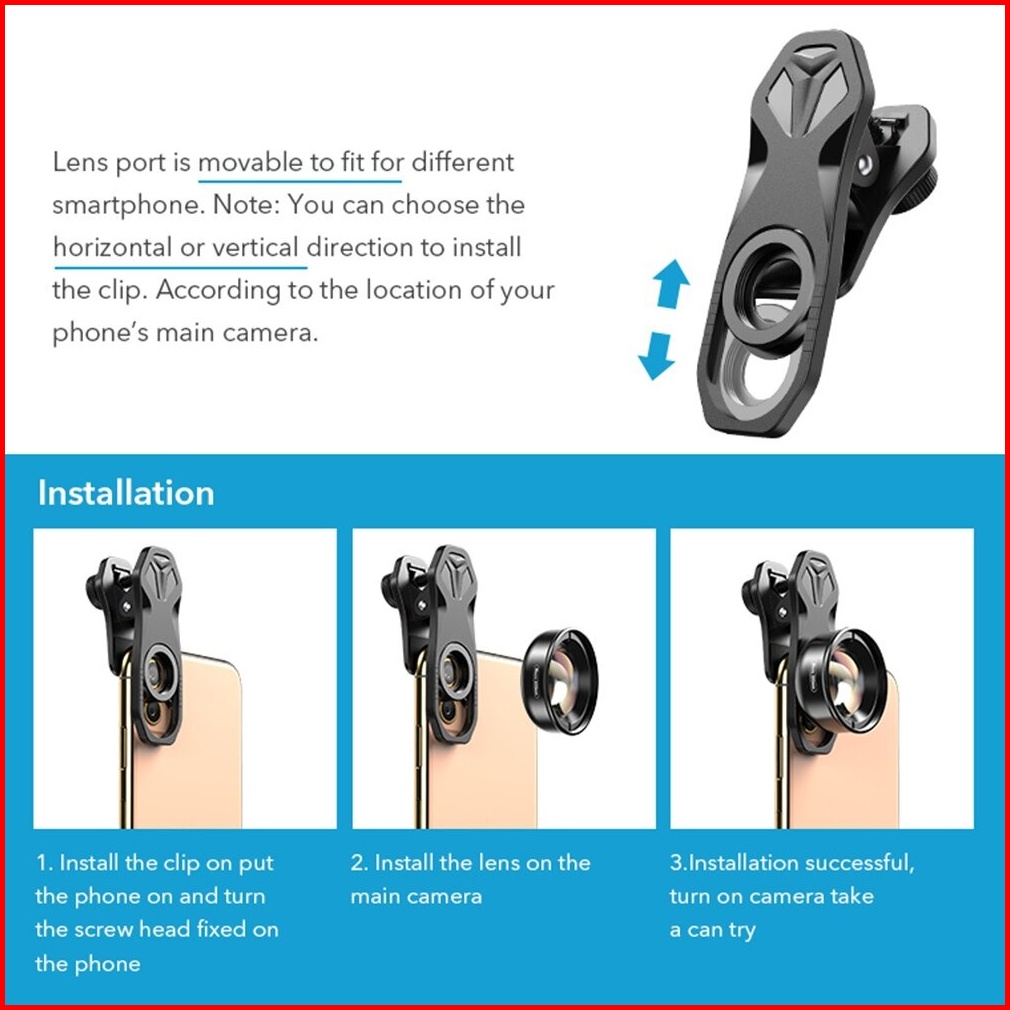 Lens port is movable to fit for different smartphone. Note: You can choose the horizontal or vertical direction to install the clip. According to the location of your phone's main camera.

Installation

1. Install the clip on put the phone on and turn the screw head fixed on the phone

2. Install the lens on the main camera

3.Installation successful, turn on camera take a can try