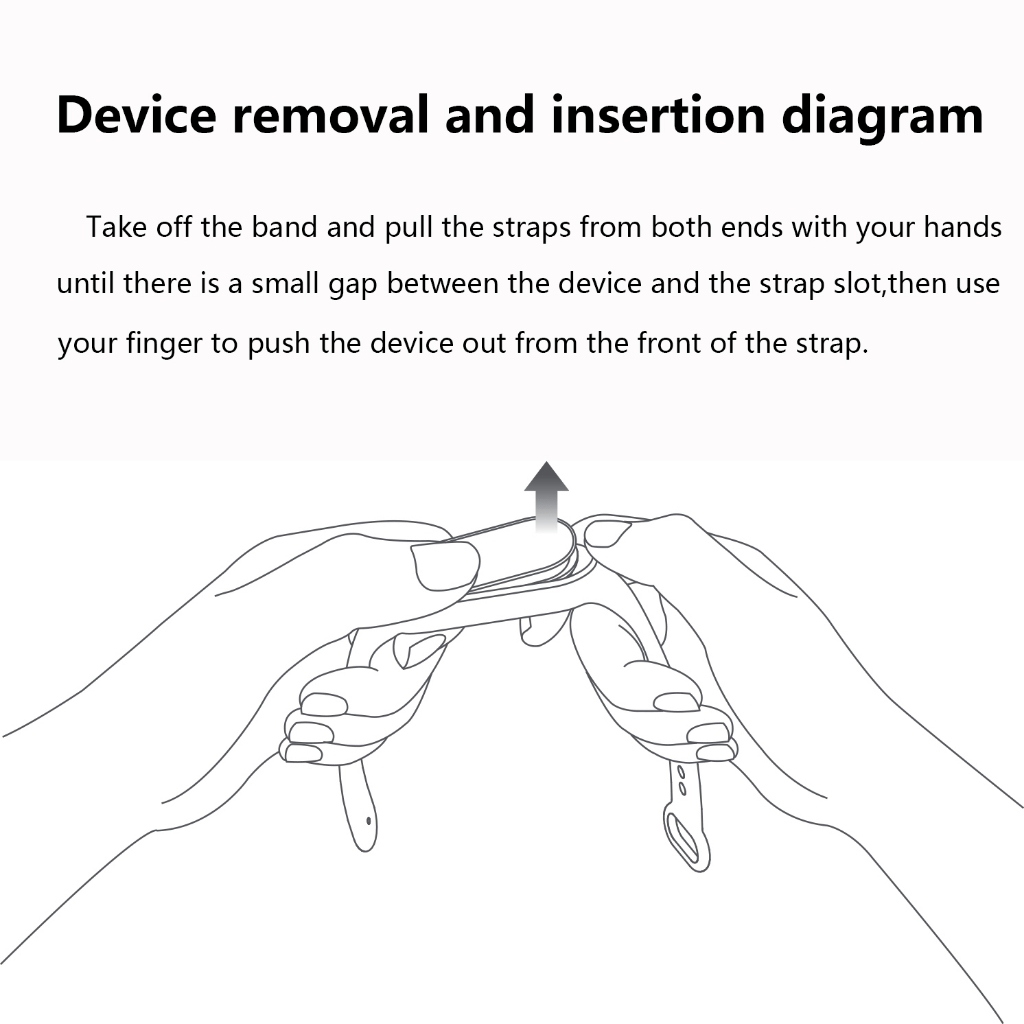 Device removal and insertion diagram

Take off the band and pull the straps from both ends with your hands until there is a small gap between the device and the strap slot,then use your finger to push the device out from the front of the strap.