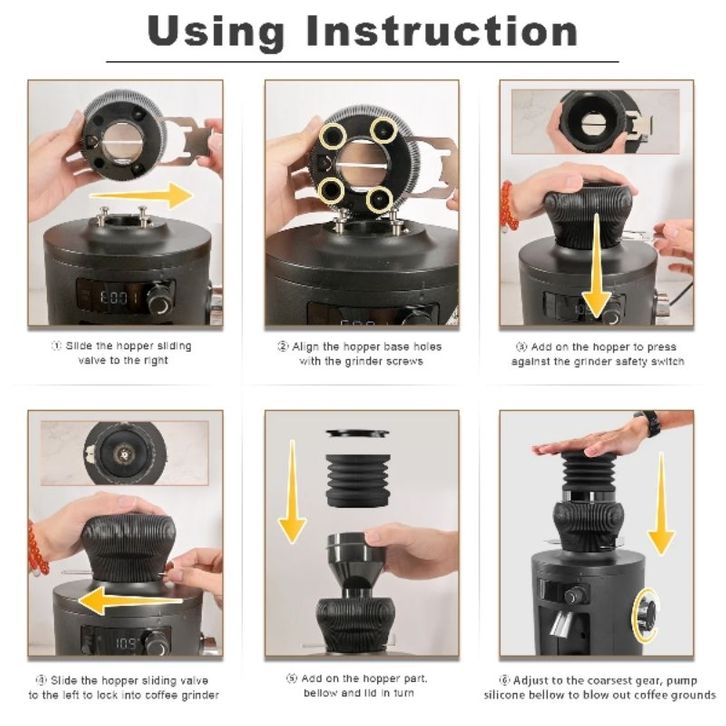 Using Instruction

① Slide the hopper sliding valve to the right

② Align the hopper base holes with the grinder screws

③ Add on the hopper to press against the grinder safety switch

④ Slide the hopper sliding valve to the left to lock into coffee grinder

⑤ Add on the hopper part, bellow and lid in turn

⑥ Adjust to the coarsest gear, pump silicone bellow to blow out coffee grounds